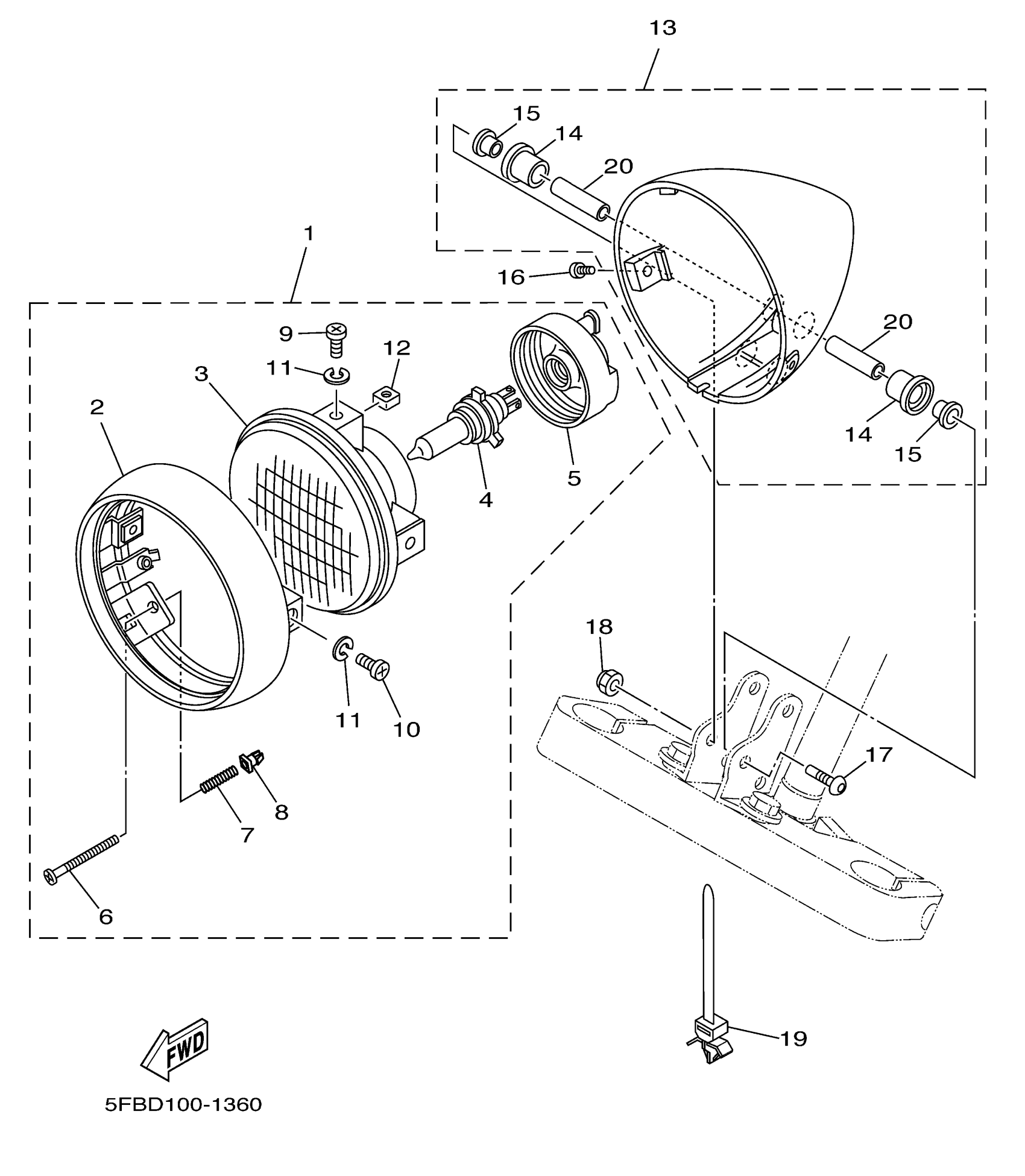 13
15
14
20
1
16
9
12
11
3
2
20
14
15
5
4
18
11
10
17
8
7
6
19
FWD
5FBD100-1360