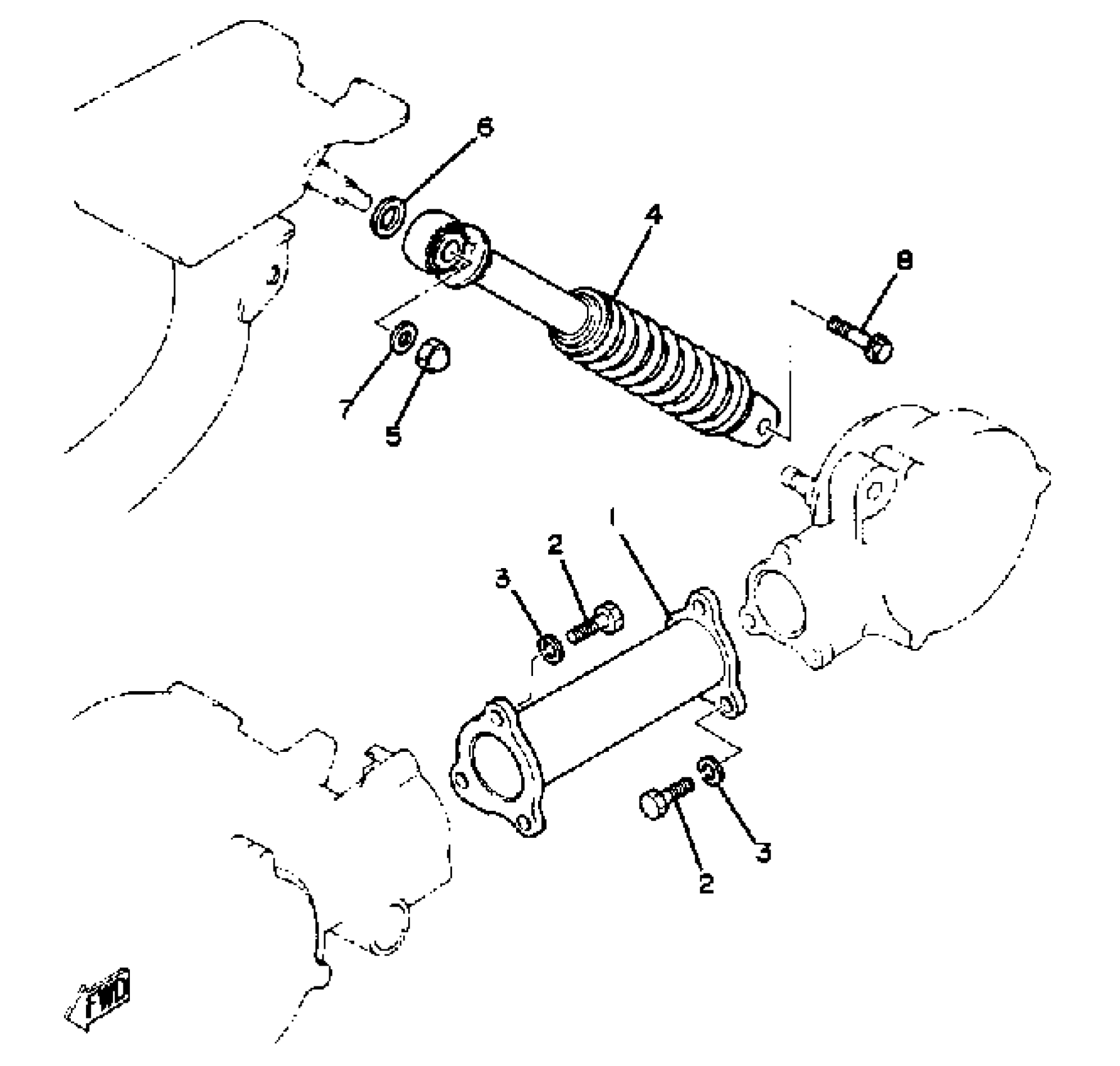 6
4
8
7
5
1
2
3
3
2
FWD