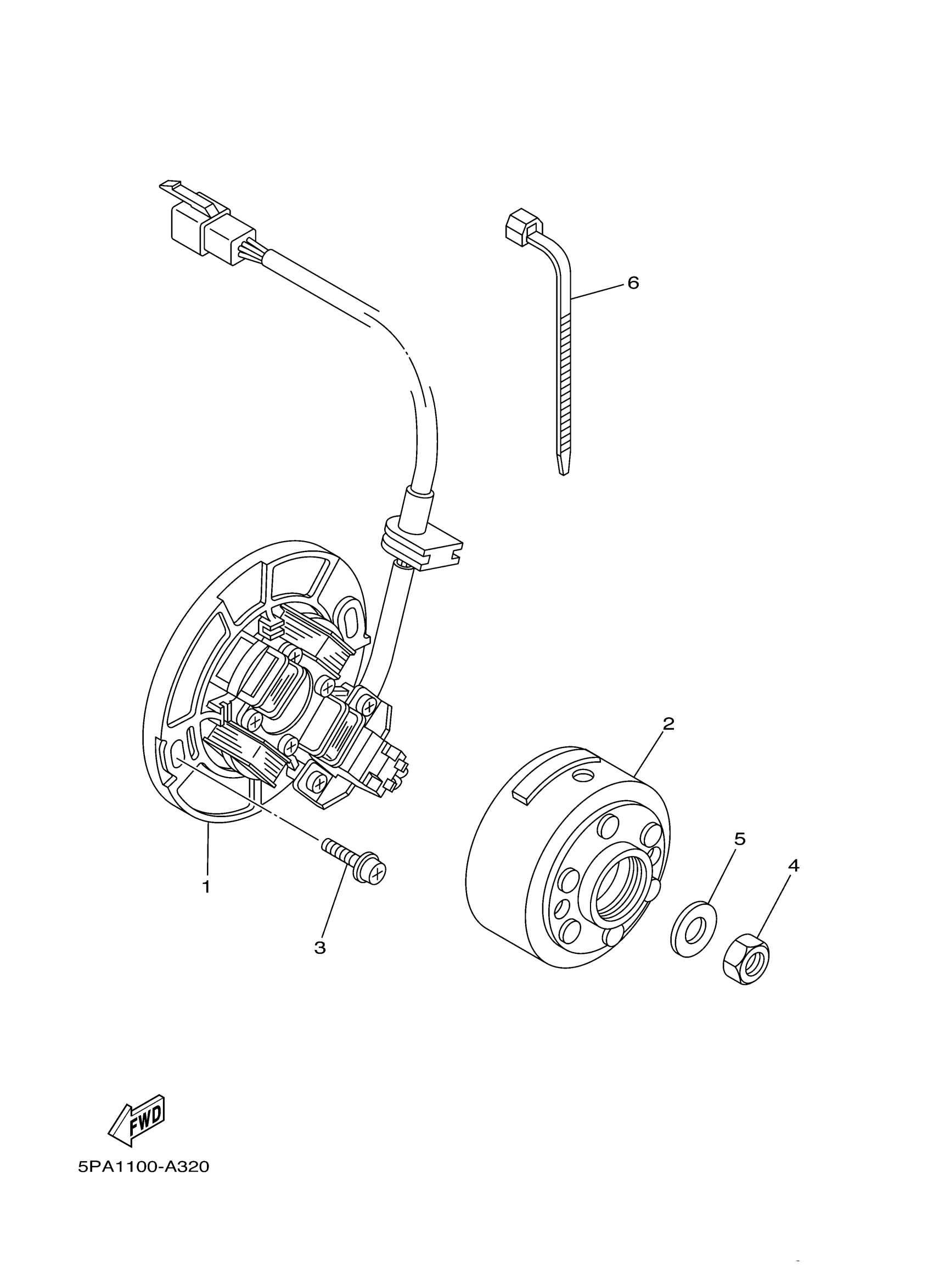 6

2

5

4

1

3

FWD

5PA1100-A320