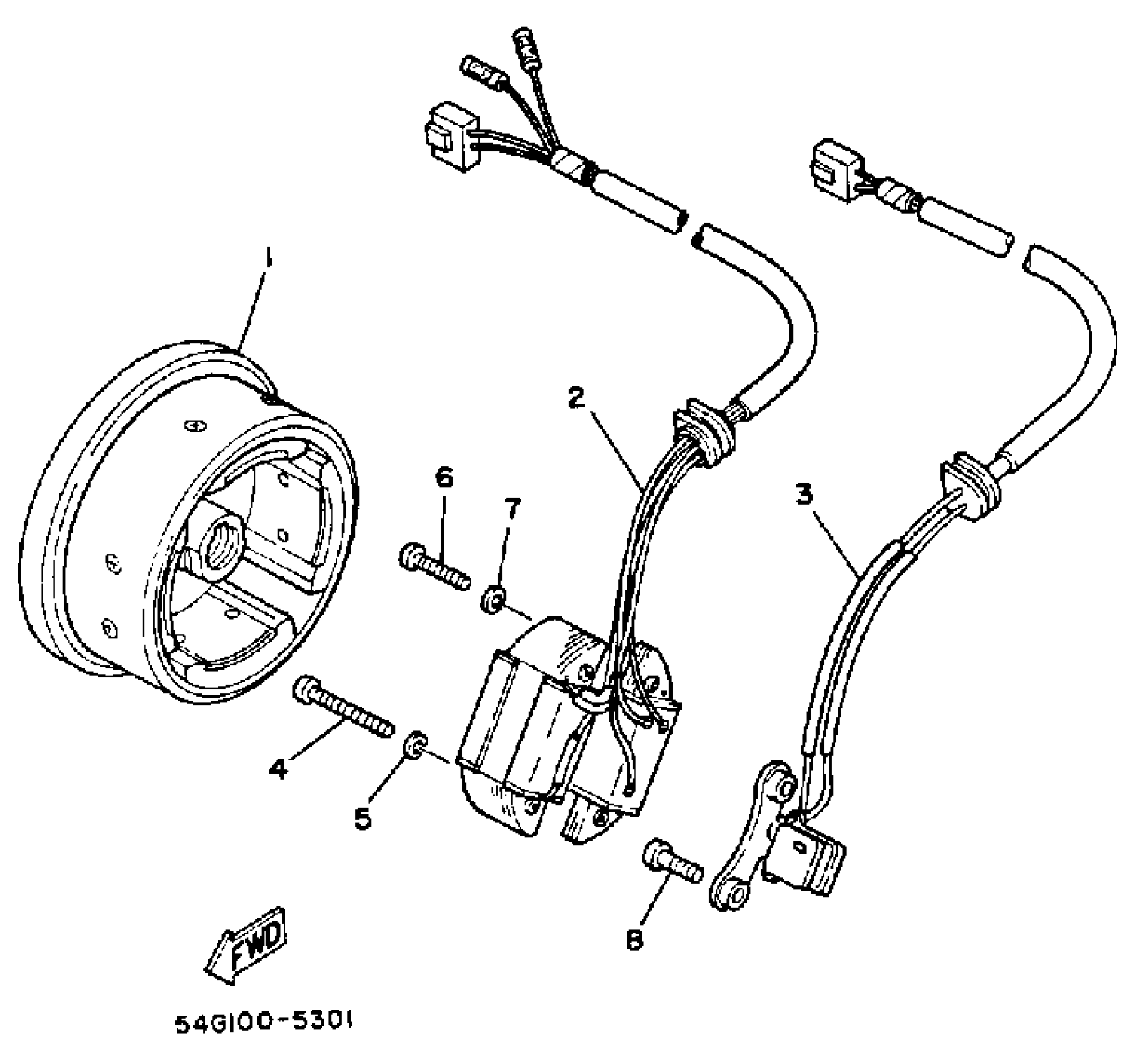 1
2
3
6
7
4
5
8
FWD
54G100-5301