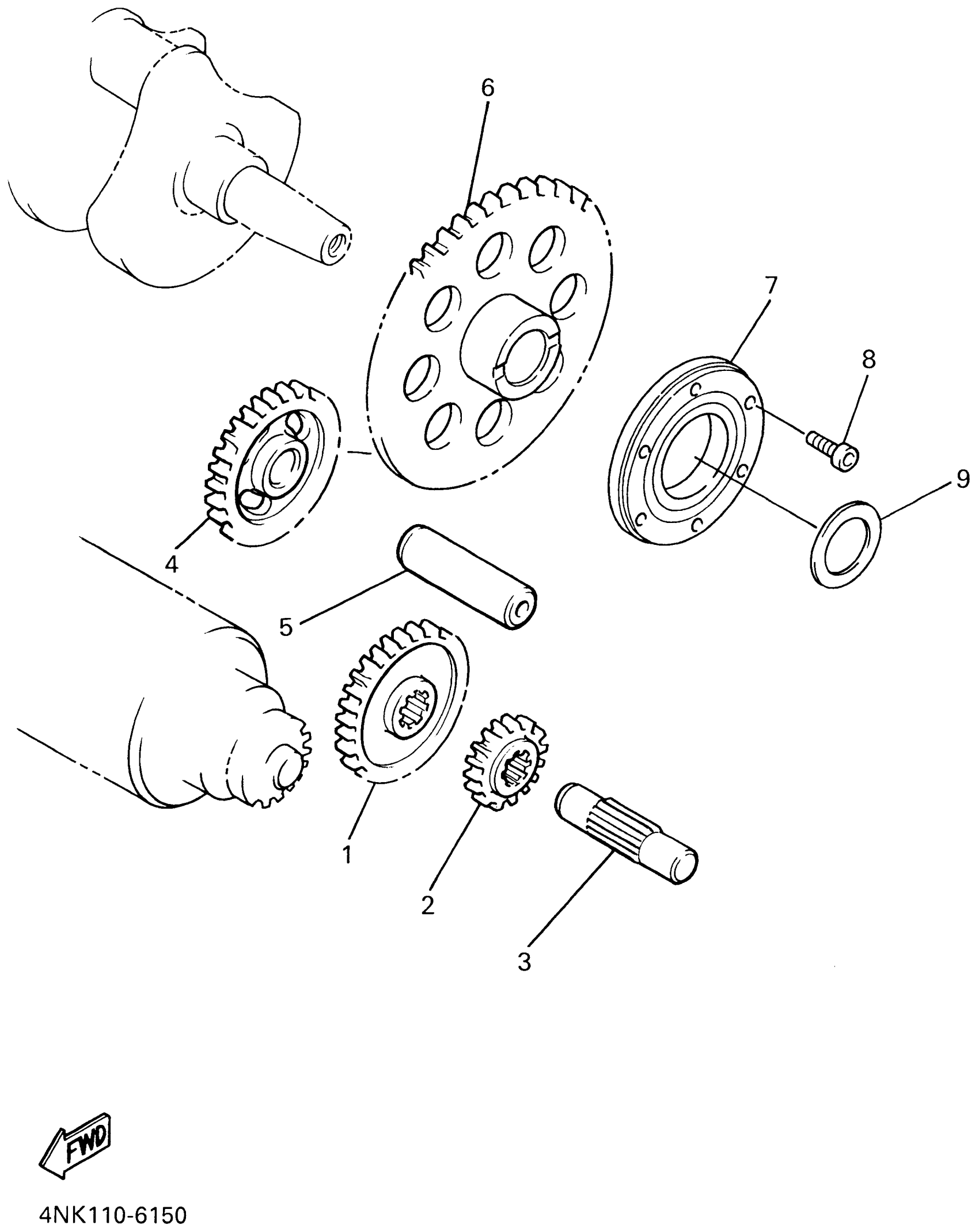 6
7
8
9
4
5
1
2
3
FWD
4NK110-6150