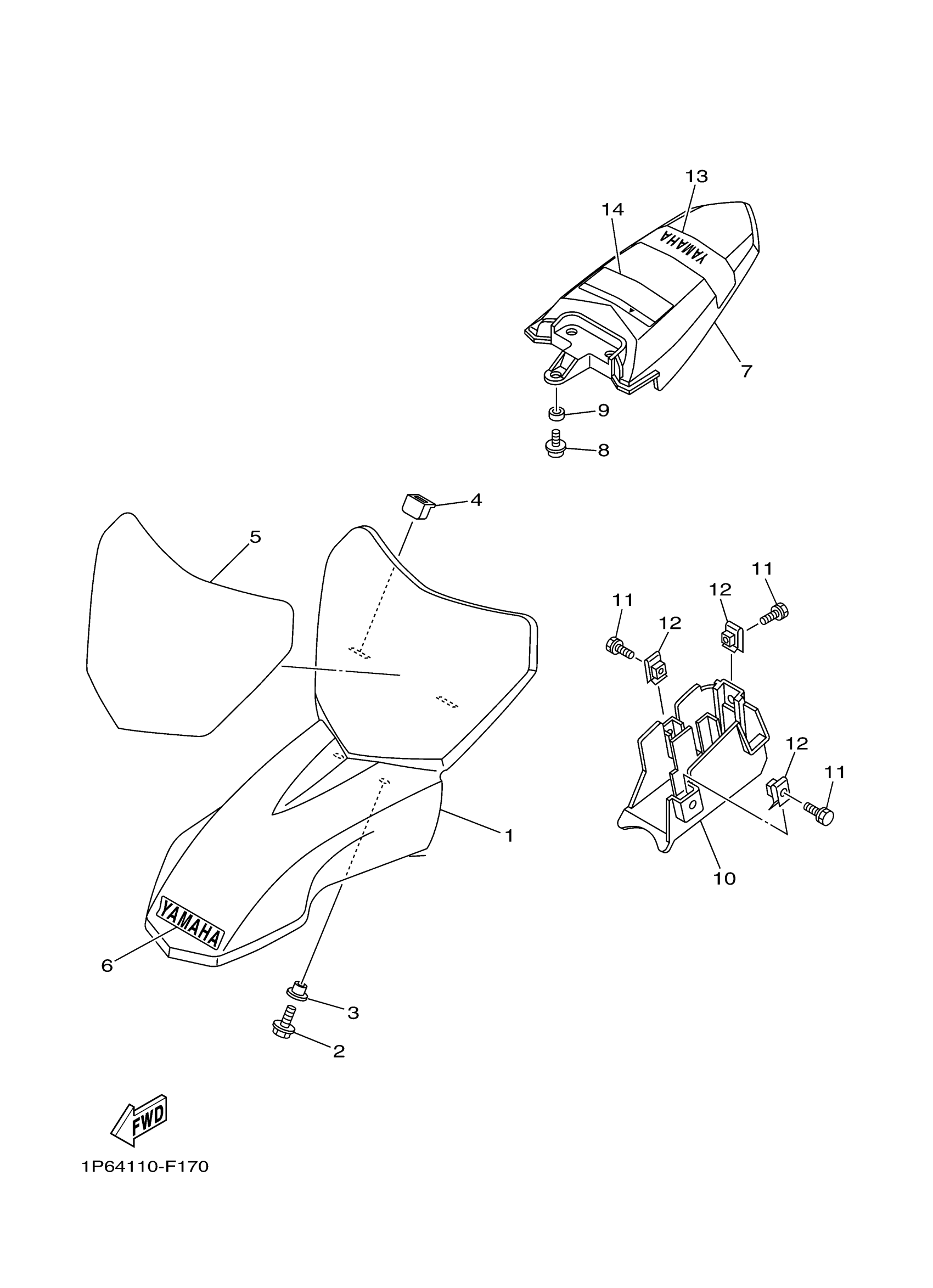 13
14
YAMAHA
7
9
8
4
5
11
12
11
12
12
11
1
10
YAMAHA
6
3
2
FWD
1P64110-F170