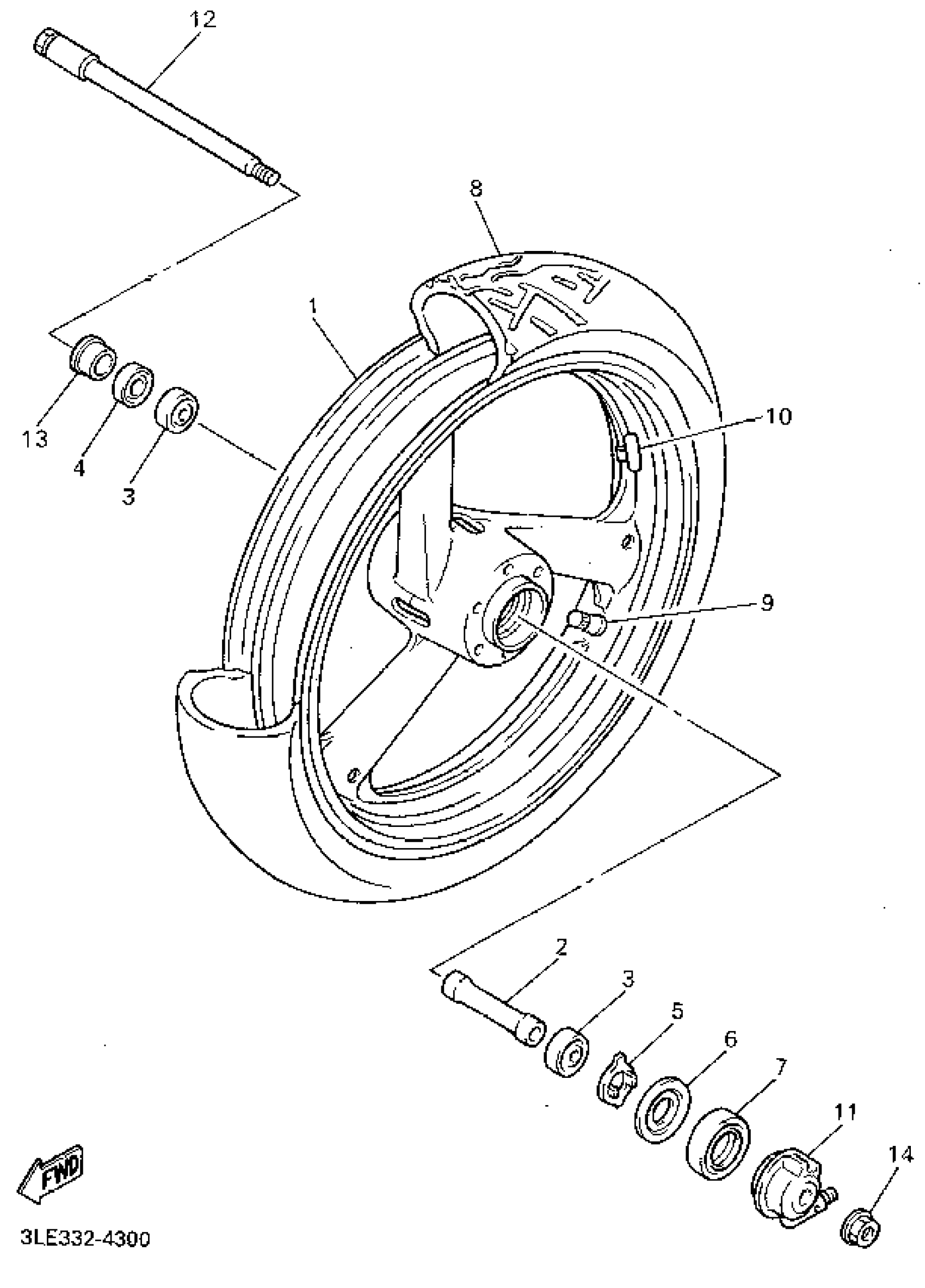 12

8

1

10

13

4

3

9

2

3

5

6

7

11

14

FWD

3LE332-4300