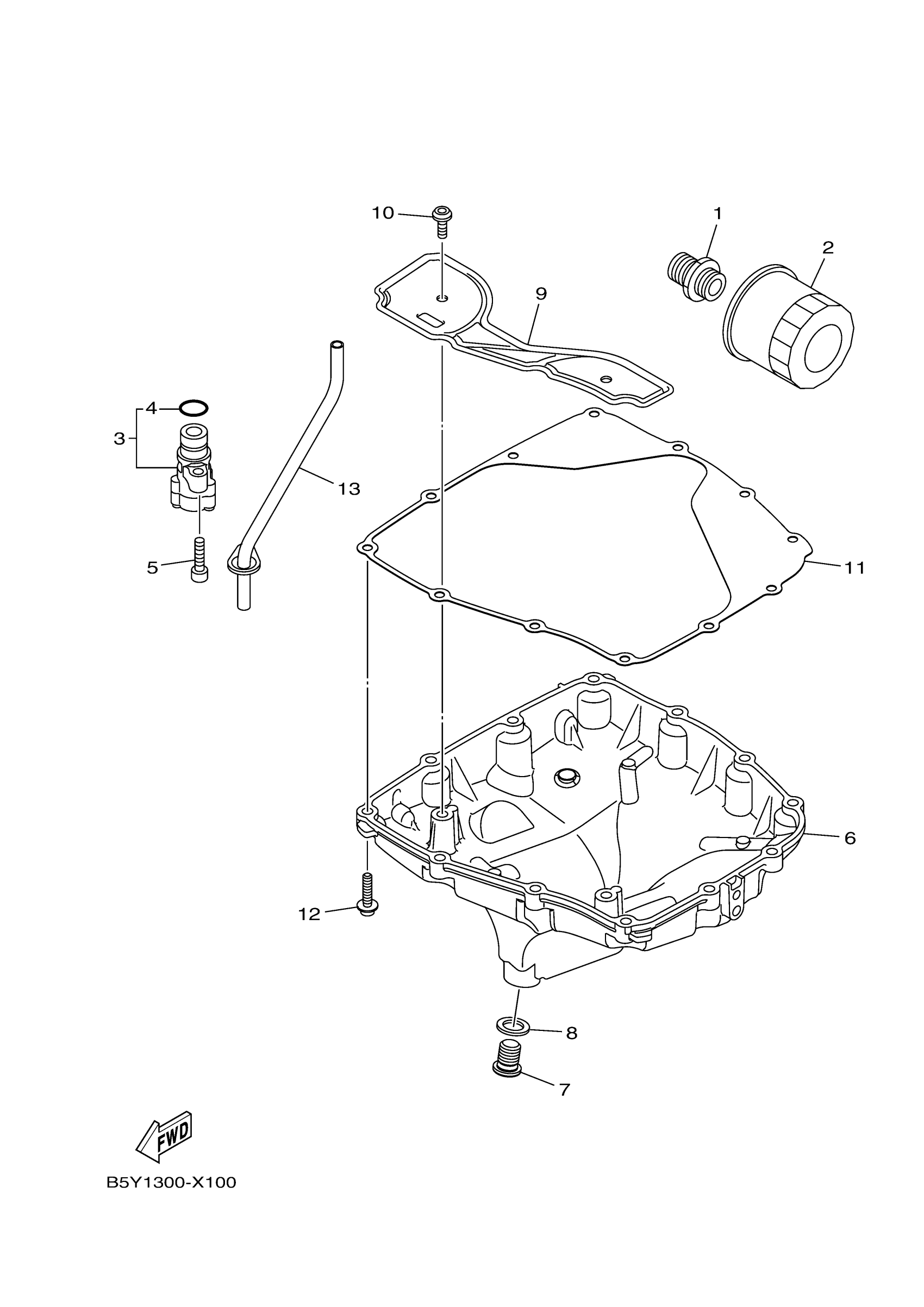 10
1
2
9
4
3
13
5
11
6
12
8
7
FWD
B5Y1300-X100