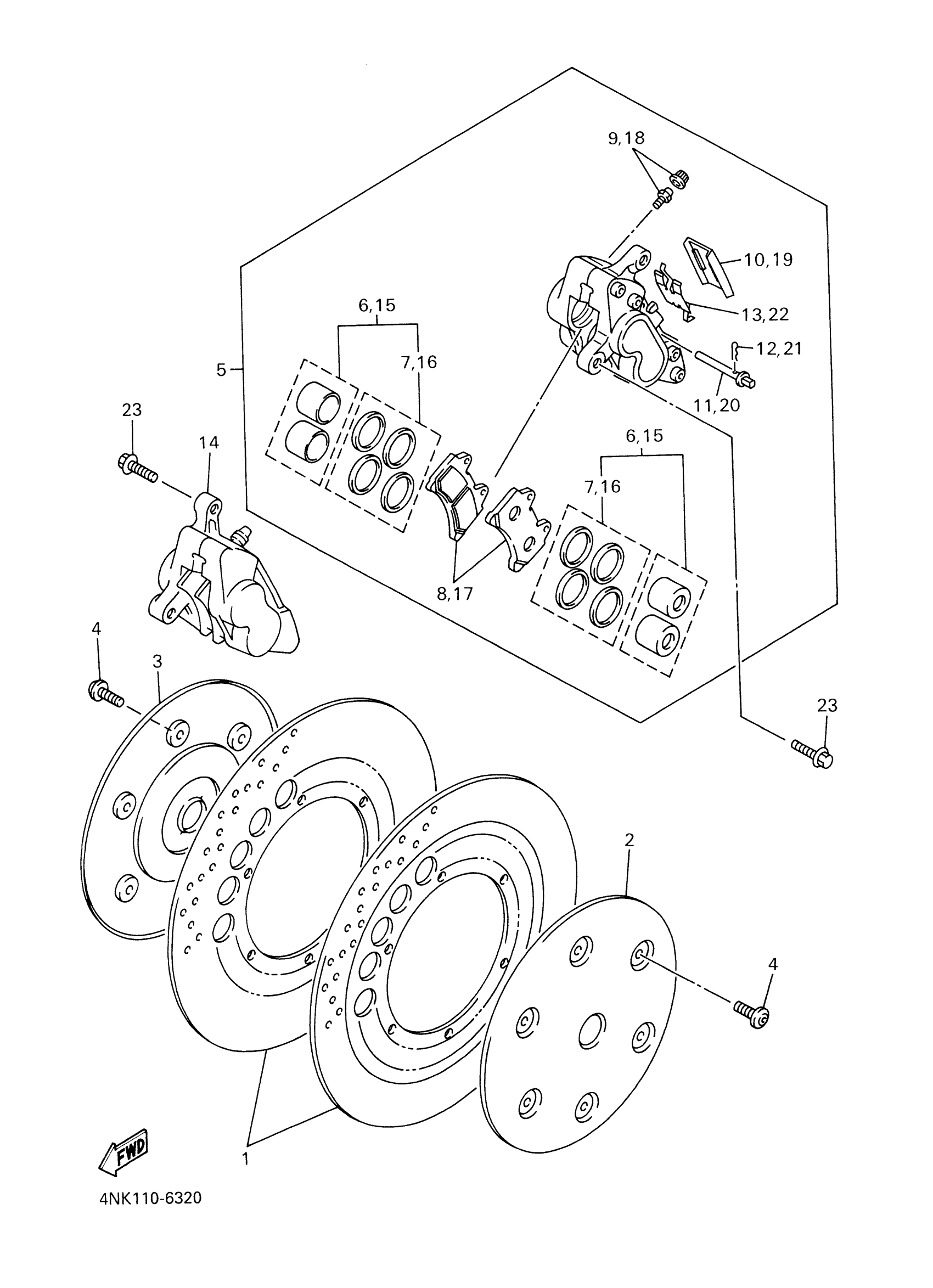 9,18
10,19
13,22
12,21
11,20
6,15
7,16
5
23
14
6,15
7,16
8,17
4
3
23
2
4
1
FWD
4NK110-6320