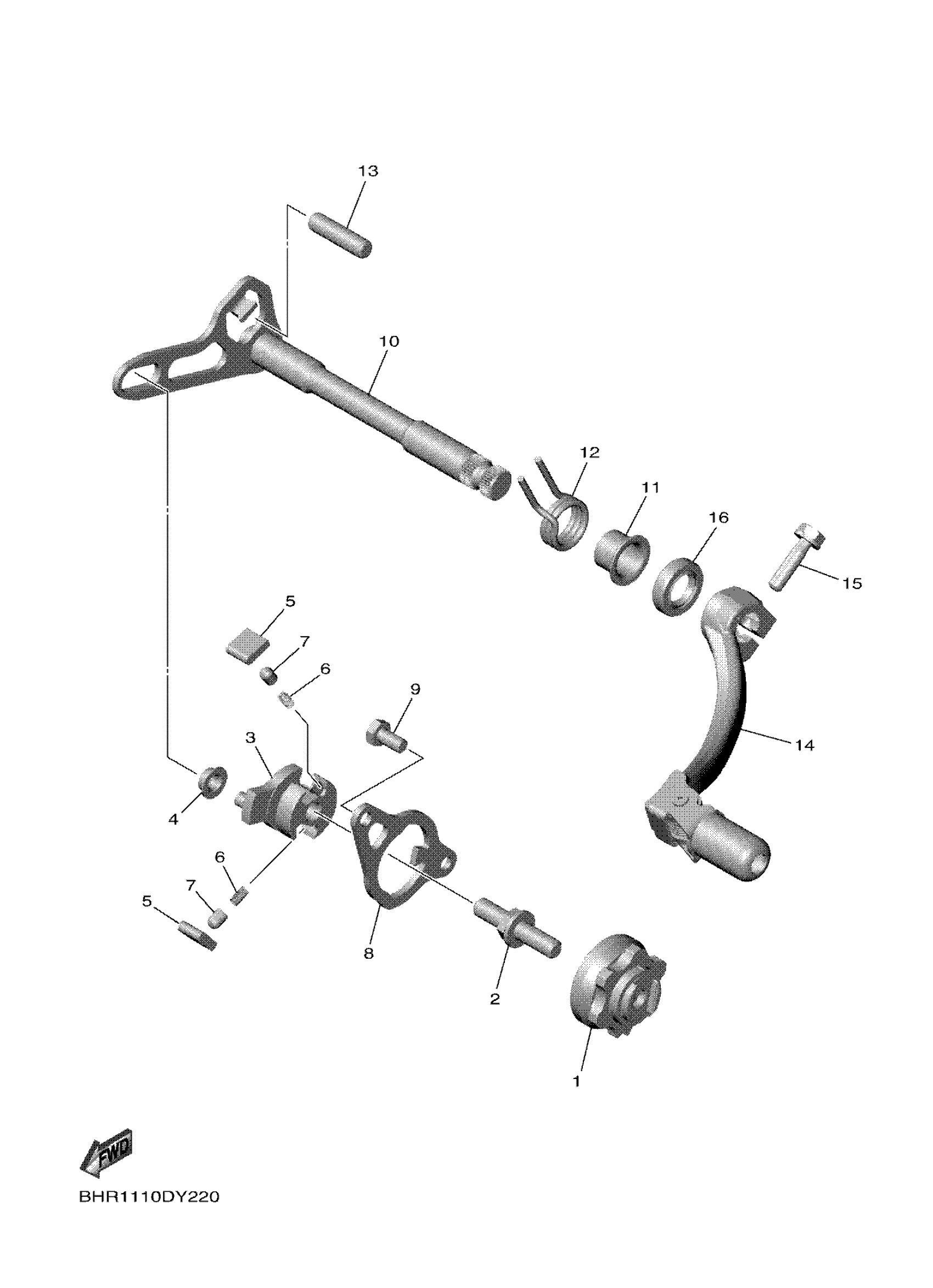 13

10

12

11

16

15

5

7

6

9

3

14

4

6

7

5

8

2

1

FWD

BHR1110DY220