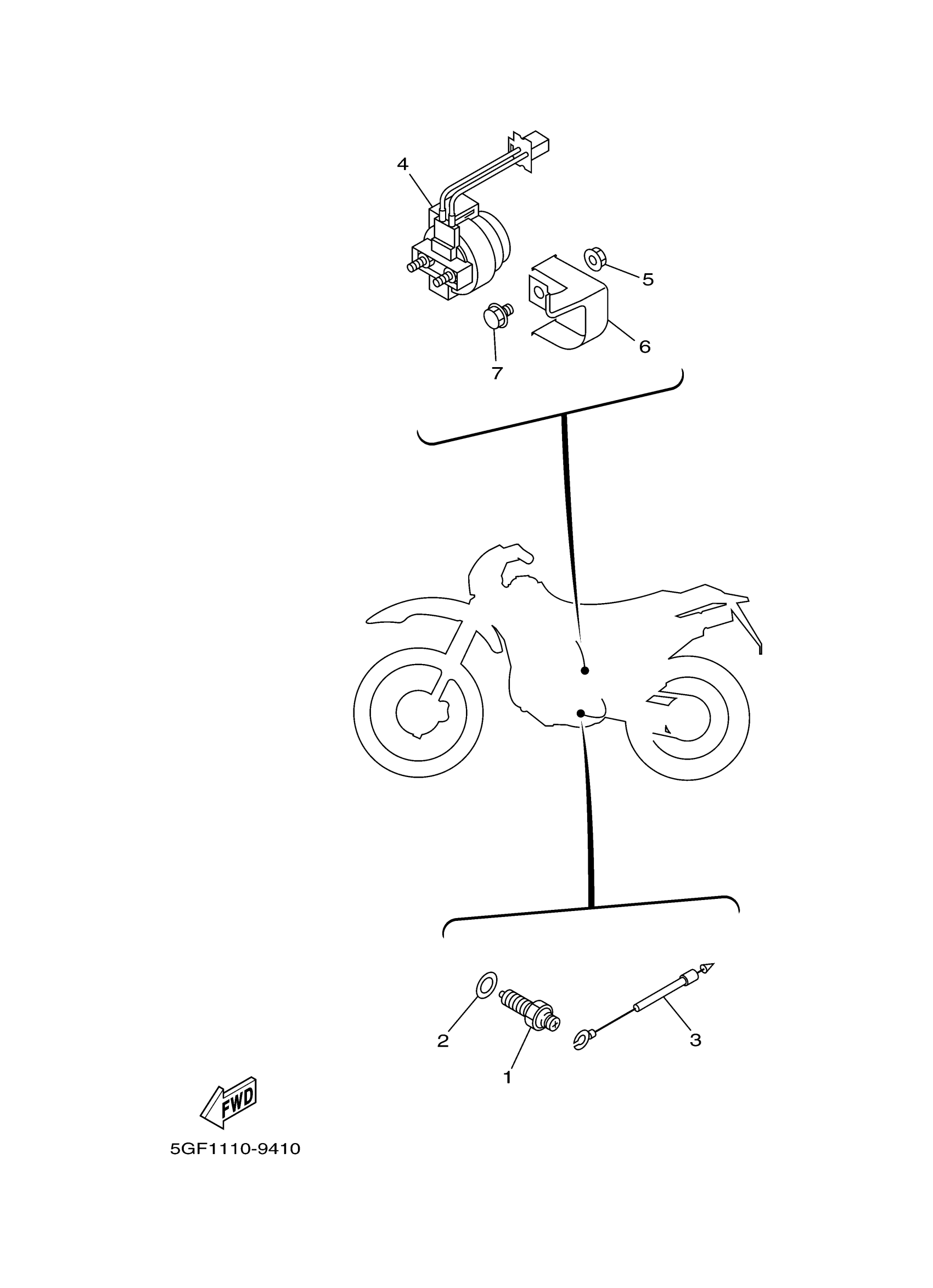 4

5

6

7

2

1

3

FWD

5GF1110-9410