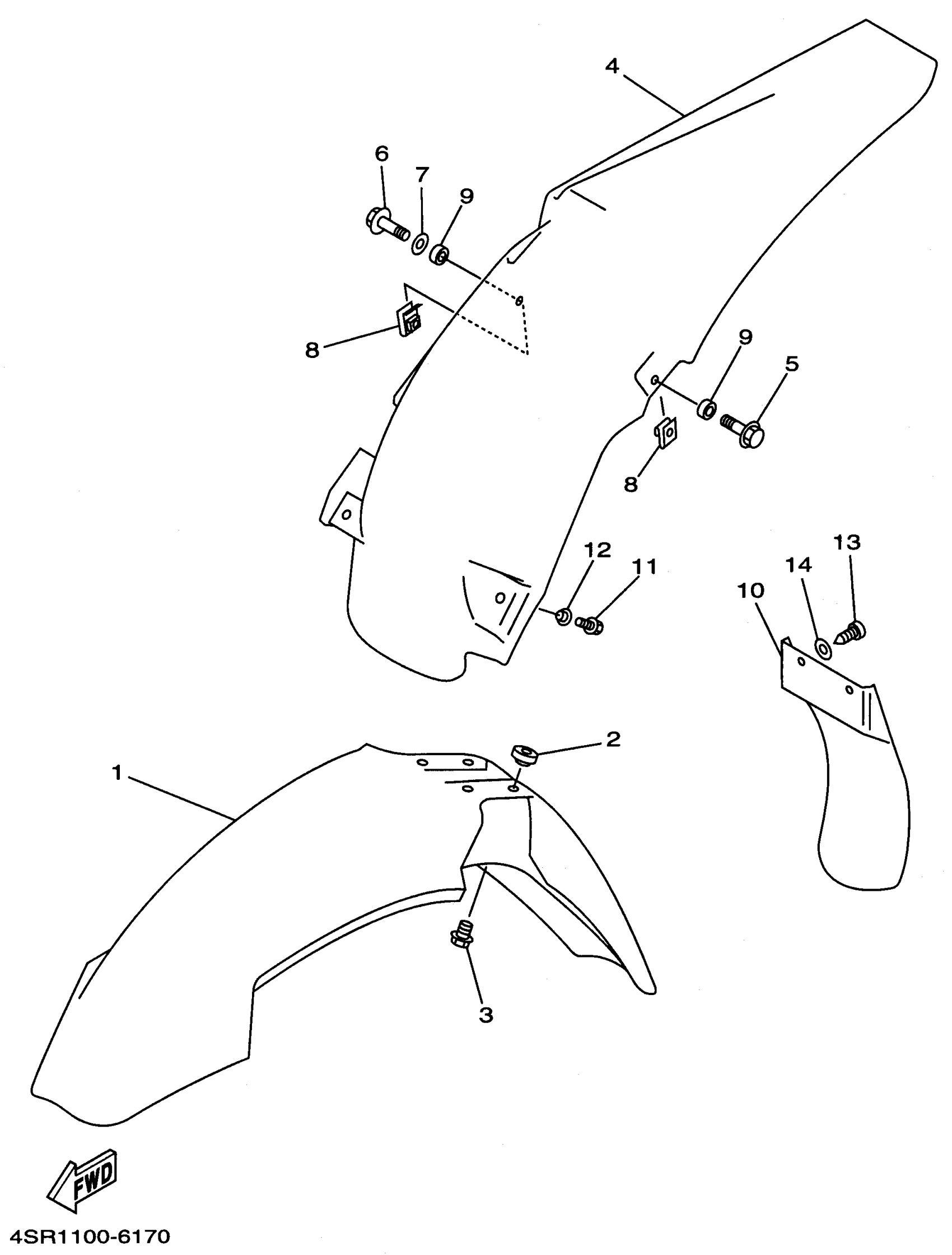 4
6
7
9
8
9
5
8
12
11
13
14
10
2
1
3
FWD
4SR1100-6170