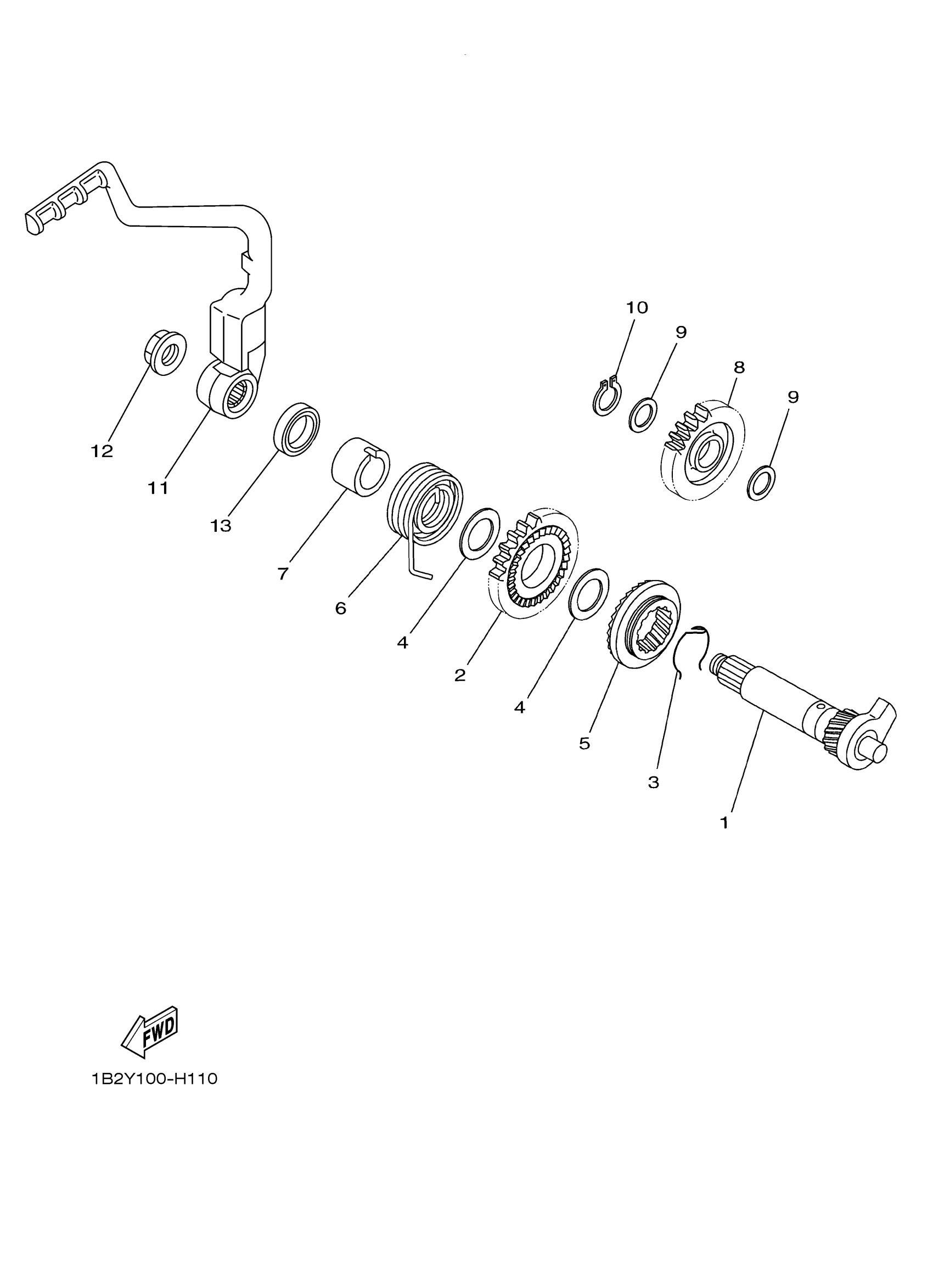 10
9
8
9
12
11
13
7
6
4
2
4
5
3
1
FWD
1B2Y100-H110