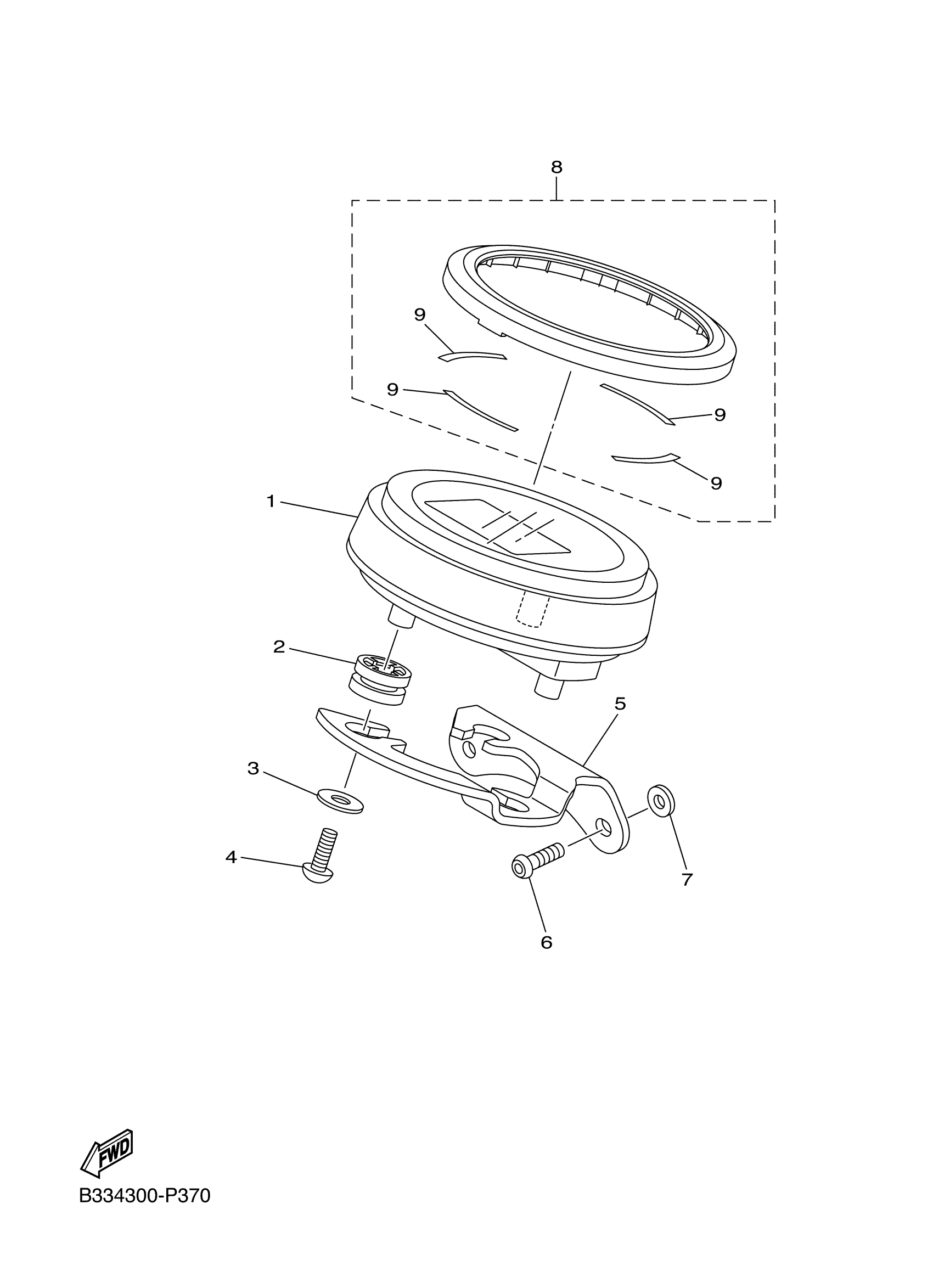 8

9

9

9

9

1

2

5

3

4

7

6

FWD

B334300-P370