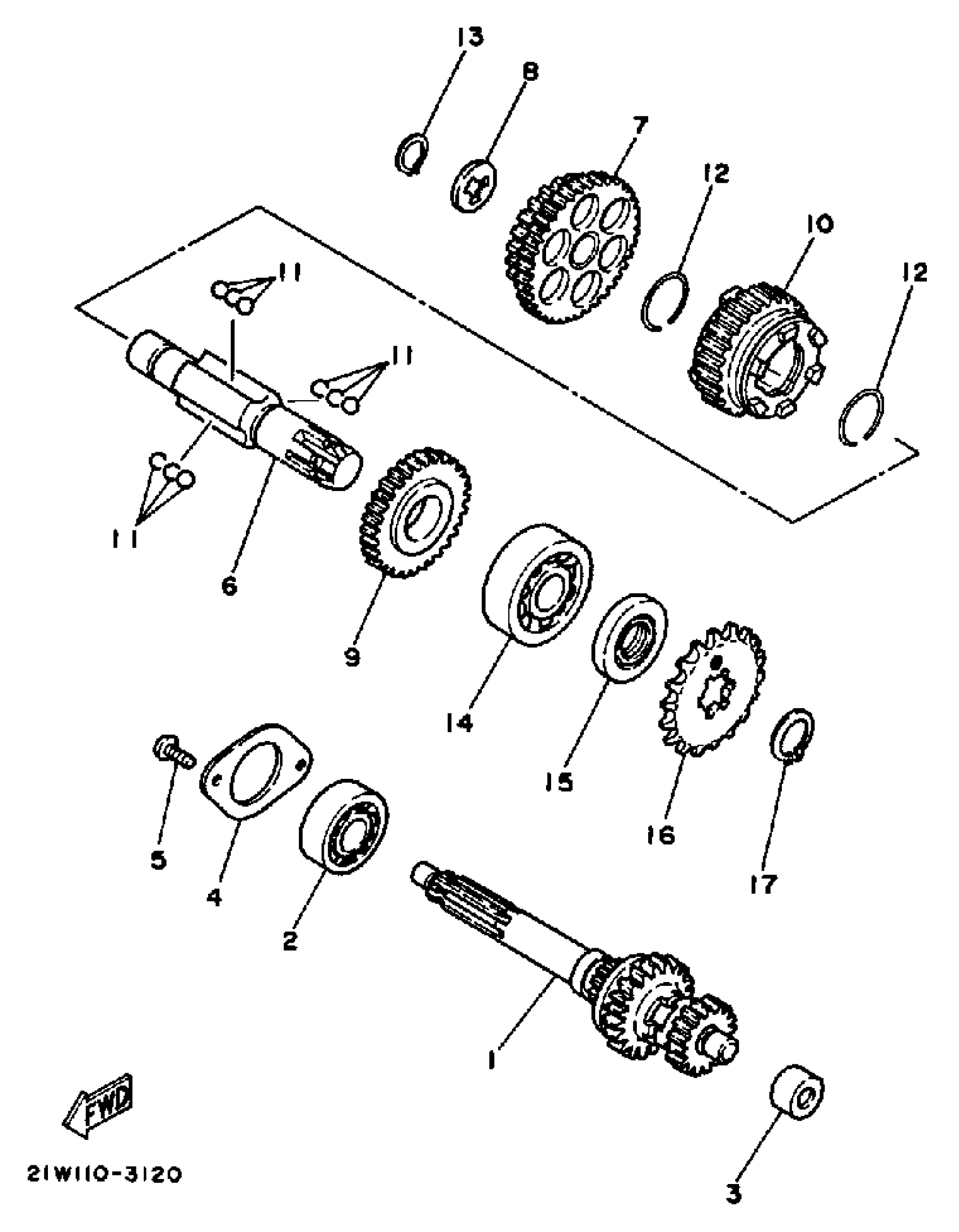 13
8
7
12
10
12
11
11
11
6
9
14
15
16
17
5
4
2
1
3
FWD
21W110-3120