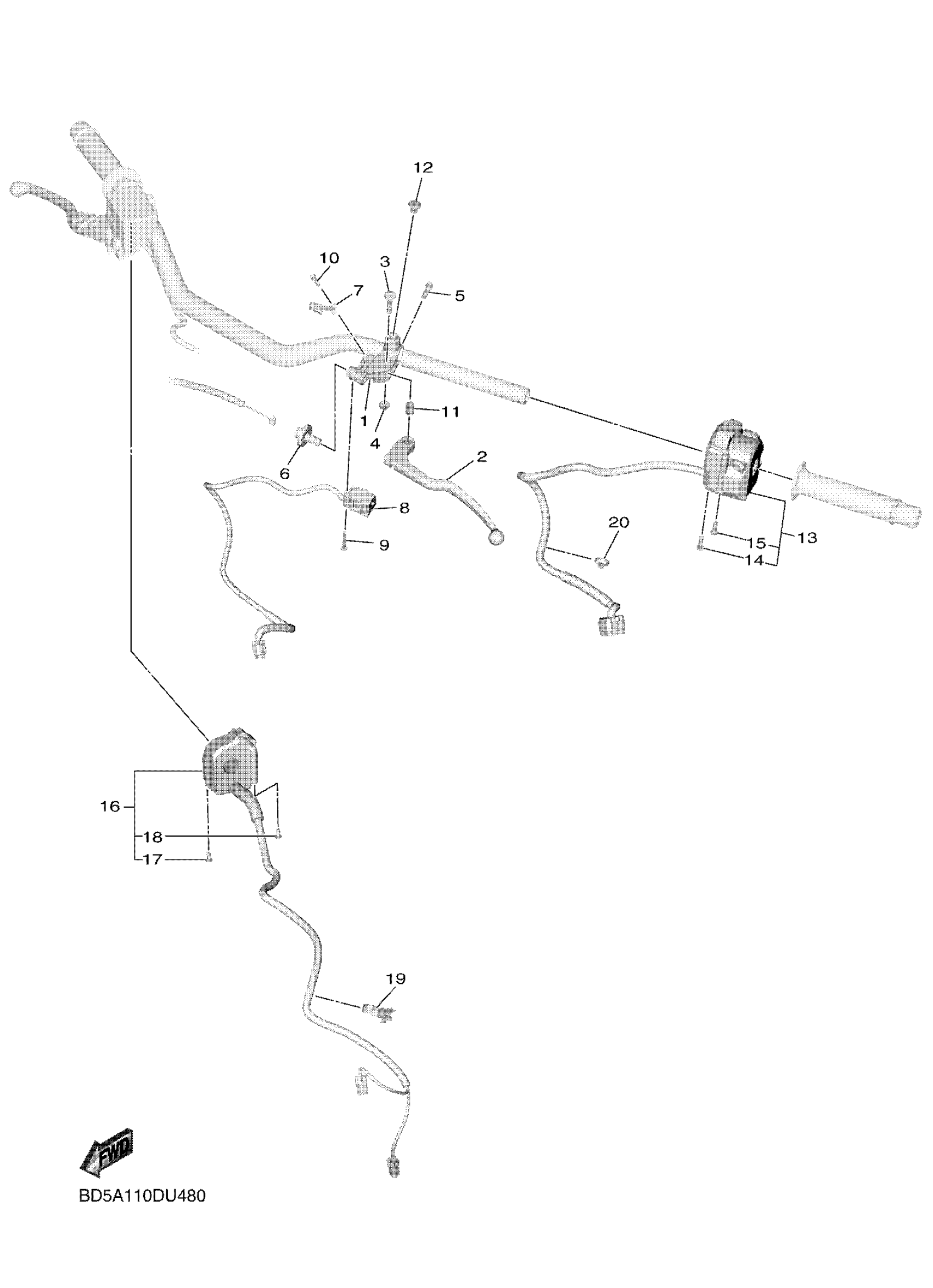 12
10
3
7
5
1
4
11
6
2
8
9
20
15
13
14
16
18
17
19
FWD
BD5A110DU480