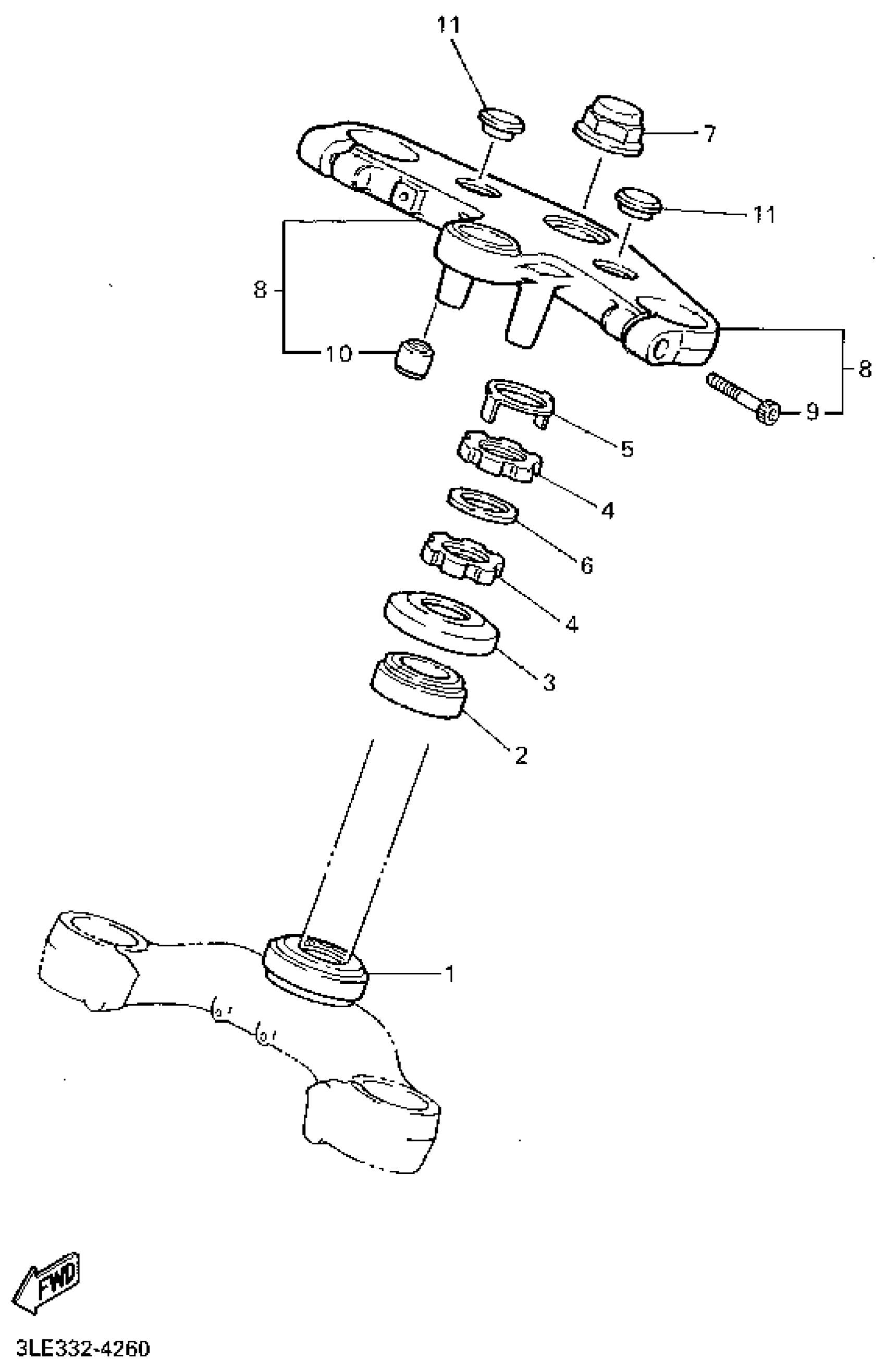 11
7
11
8
10
8
9
5
4
6
4
3
2
1
FWD
3LE332-4260