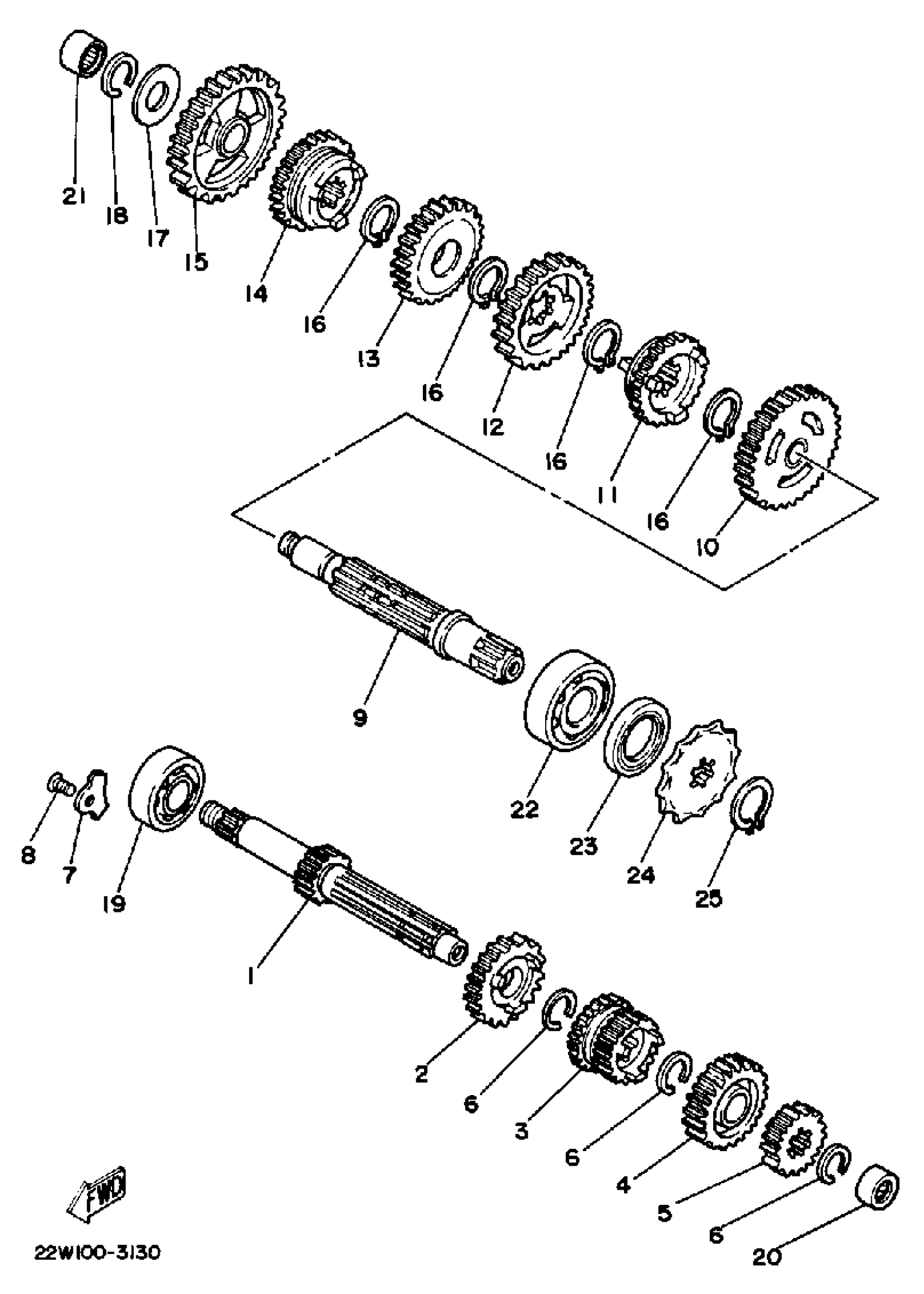 21
18
17
15
14
16
13
16
12
16
11
16
10
9
22
23
24
25
8
7
19
1
2
6
3
6
4
5
6
20
FWD
22W100-3130