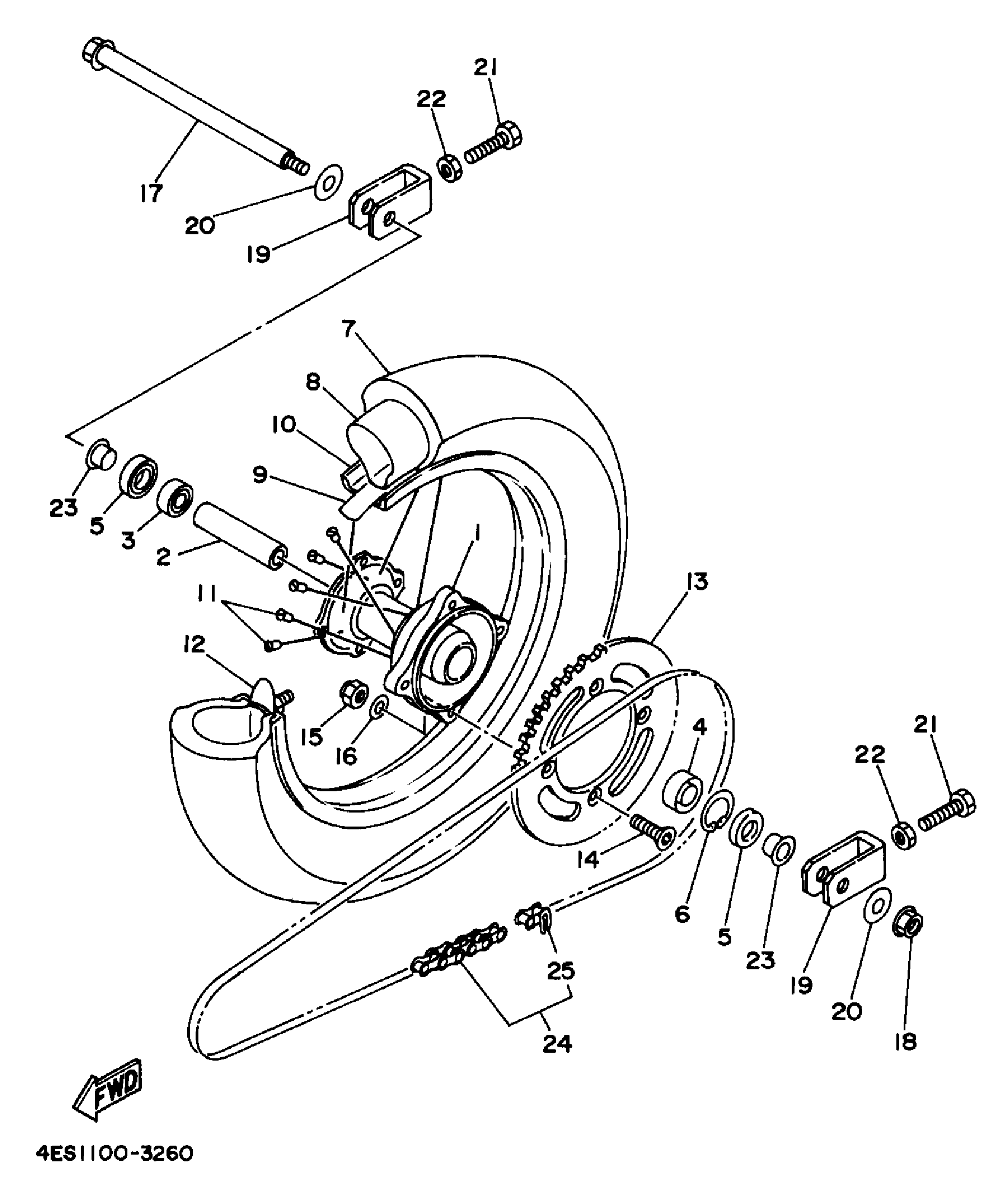 21
22
17
20
19
7
8
10
9
23
5
3
2
1
11
12
13
15
16
4
21
22
14
6
5
23
19
20
18
25
24
FWD
4ES1100-3260