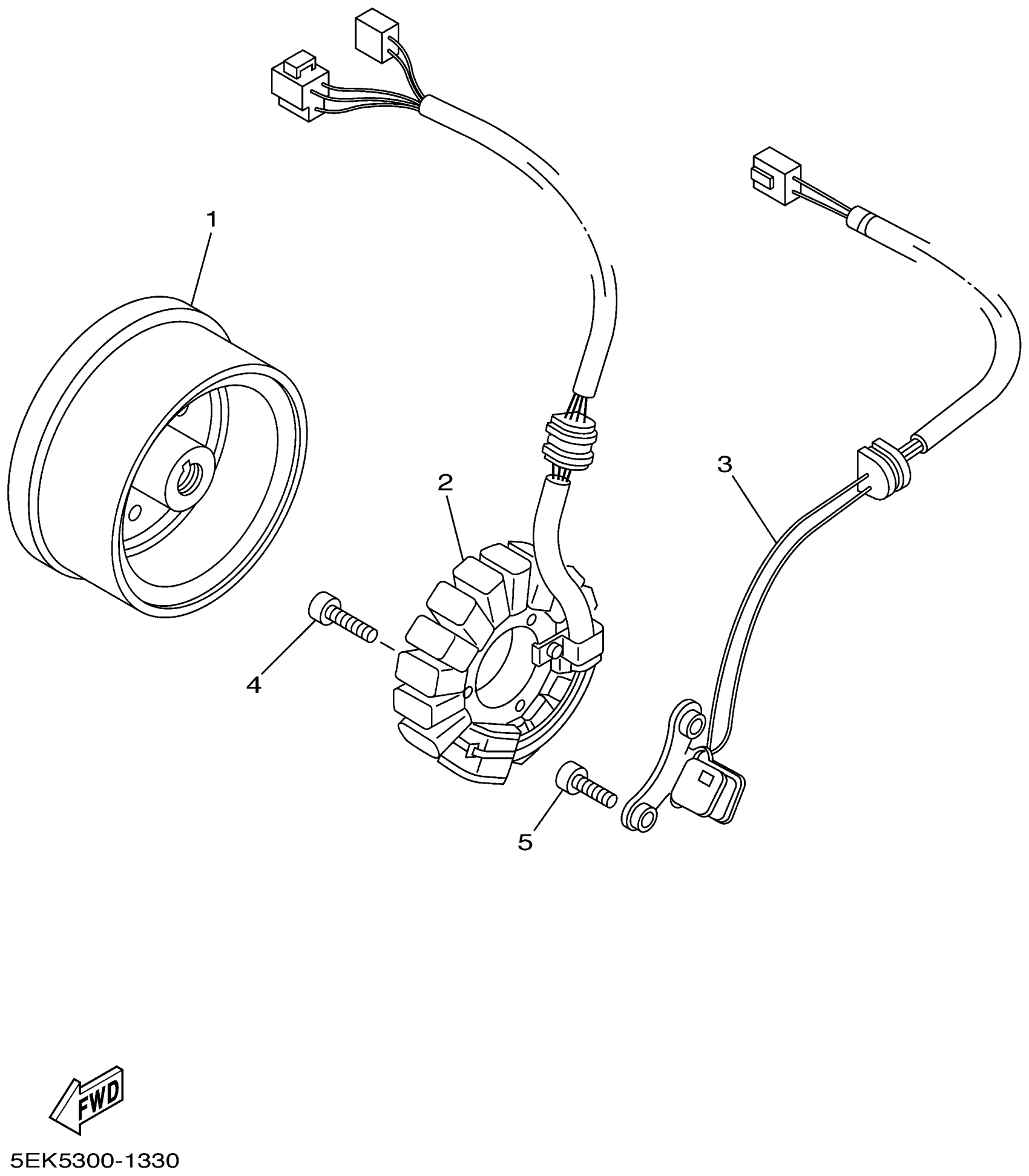 1

2

3

4

5

FWD

5EK5300-1330