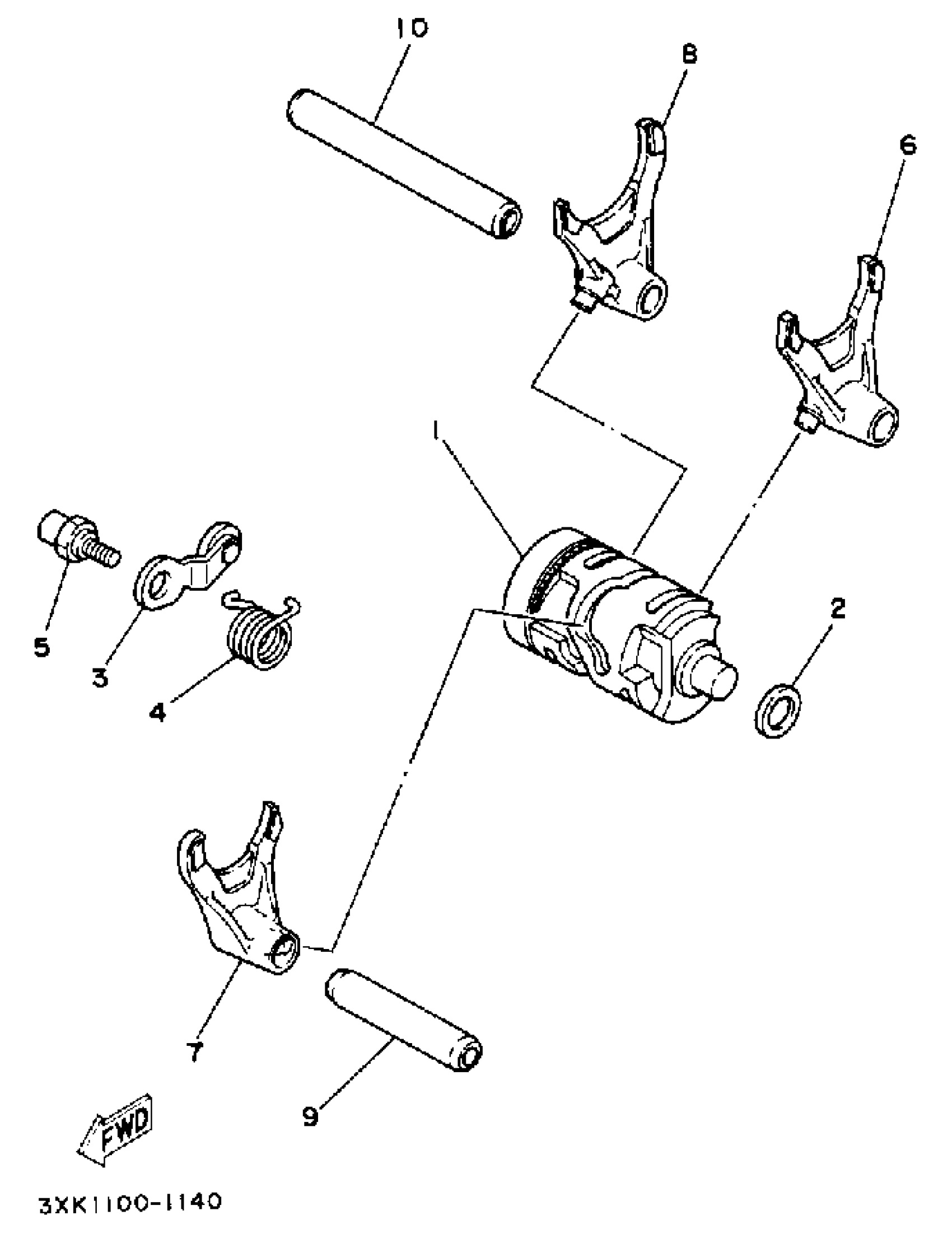 10
8
6
1
5
3
4
2
7
9
FWD
3XK1100-1140