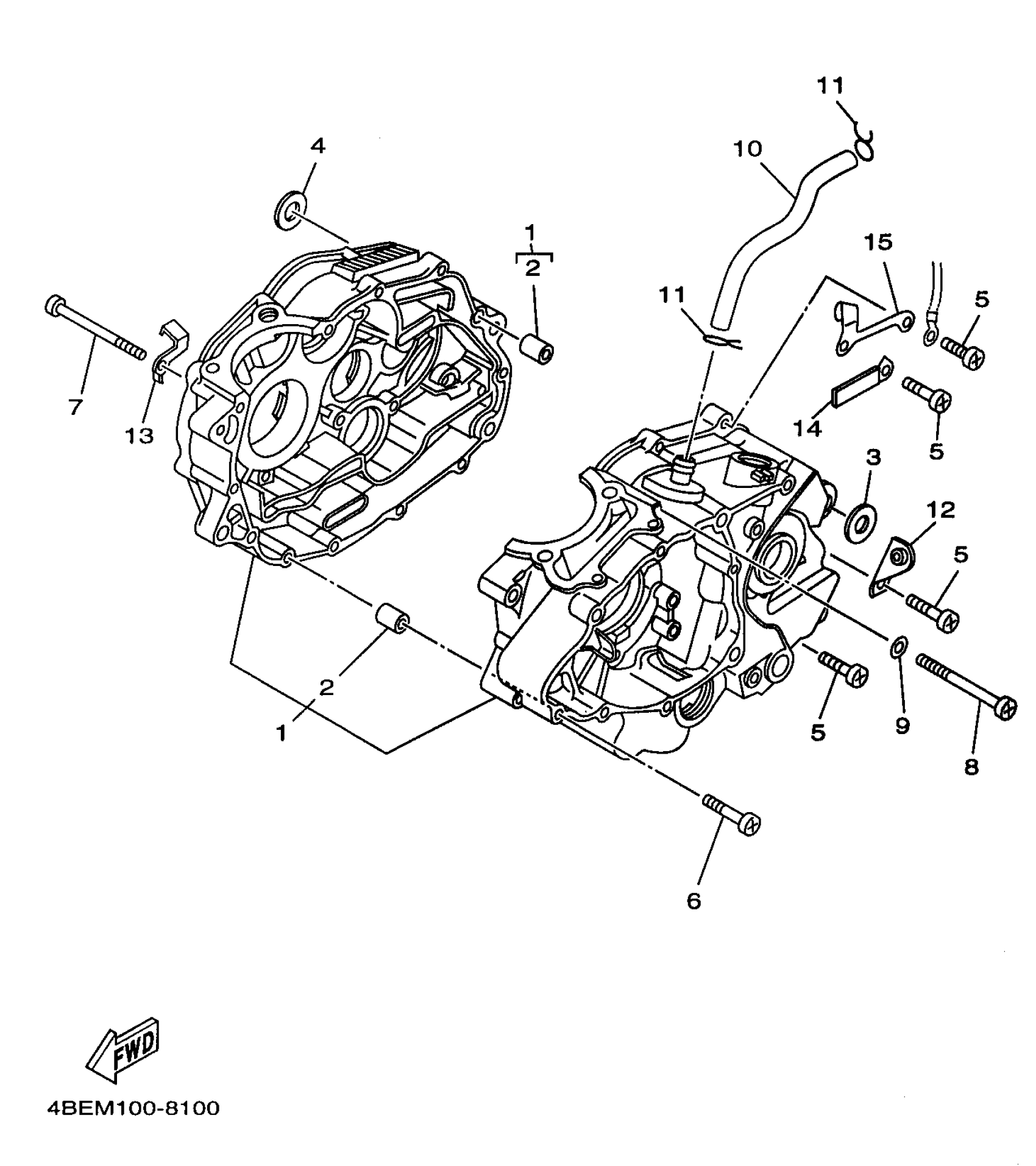 11
10
4
1
2
15
11
5
7
13
14
5
3
12
5
2
1
5
9
8
6
FWD
4BEM100-8100