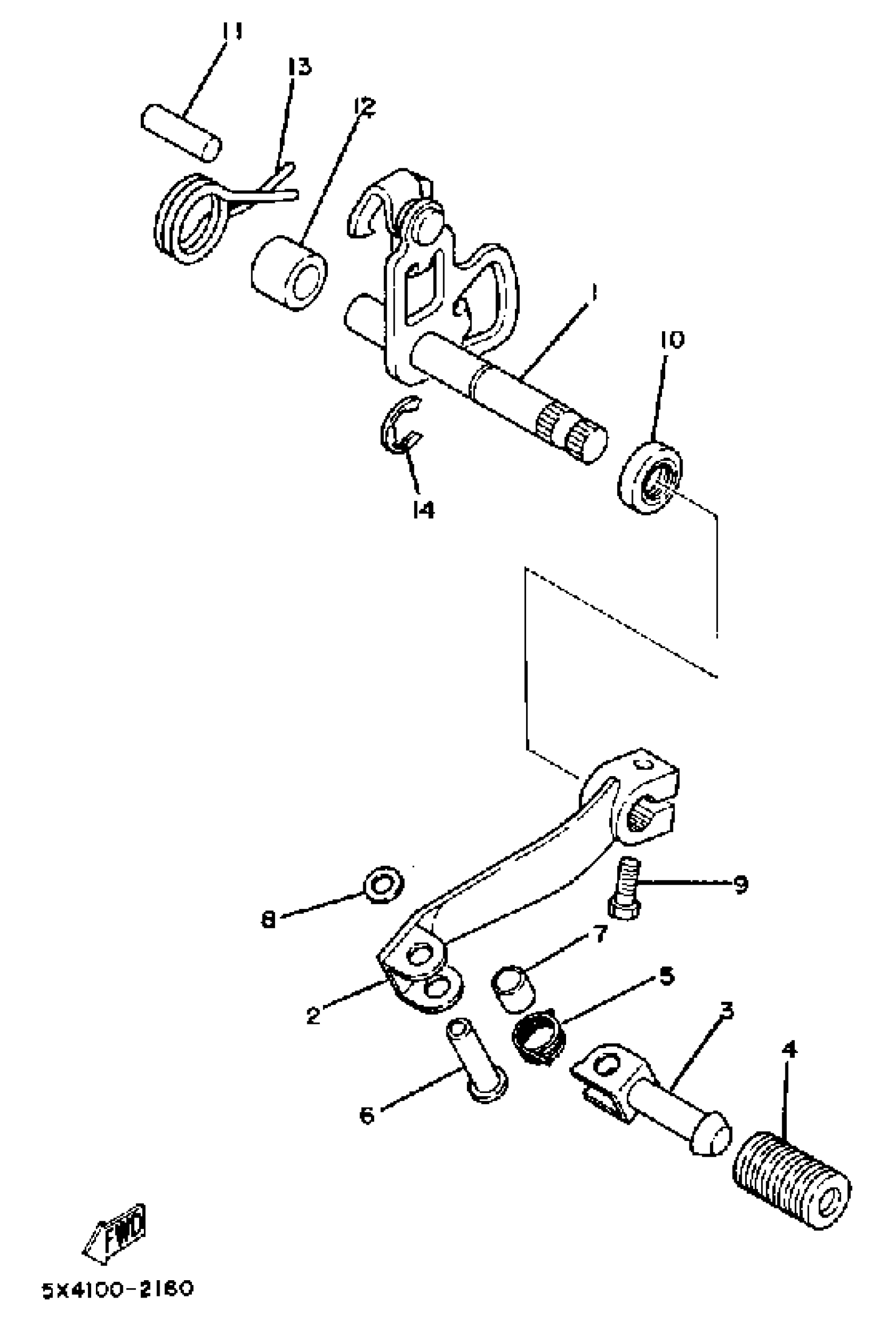 11
13
12
1
10
14
9
8
7
5
2
3
4
6
FWD
5X4100-2160