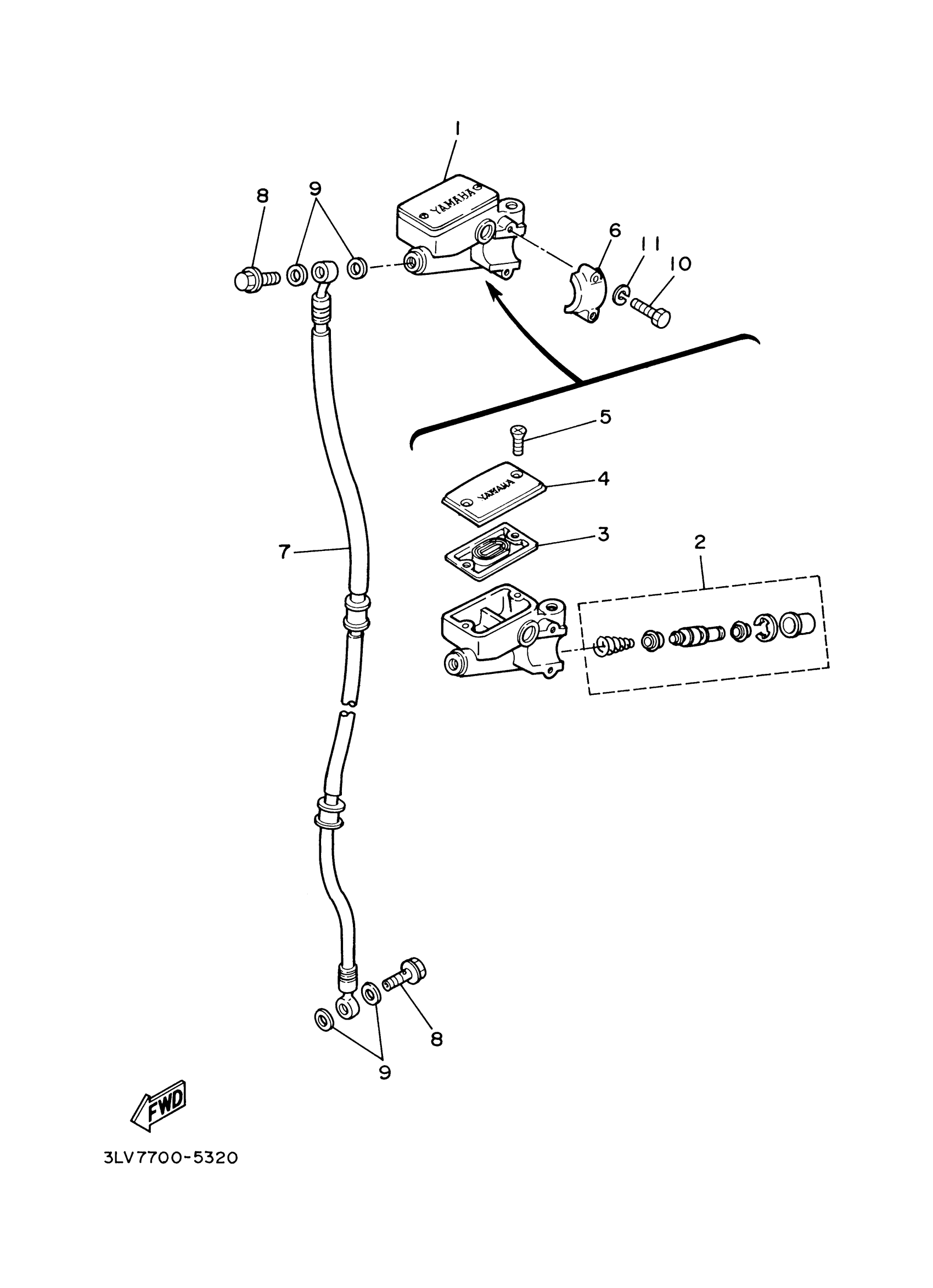 1
YAMAHA
8
9
6
11
10
5
4
YAMAHA
3
2
7
8
9
FWD
3LV7700-5320