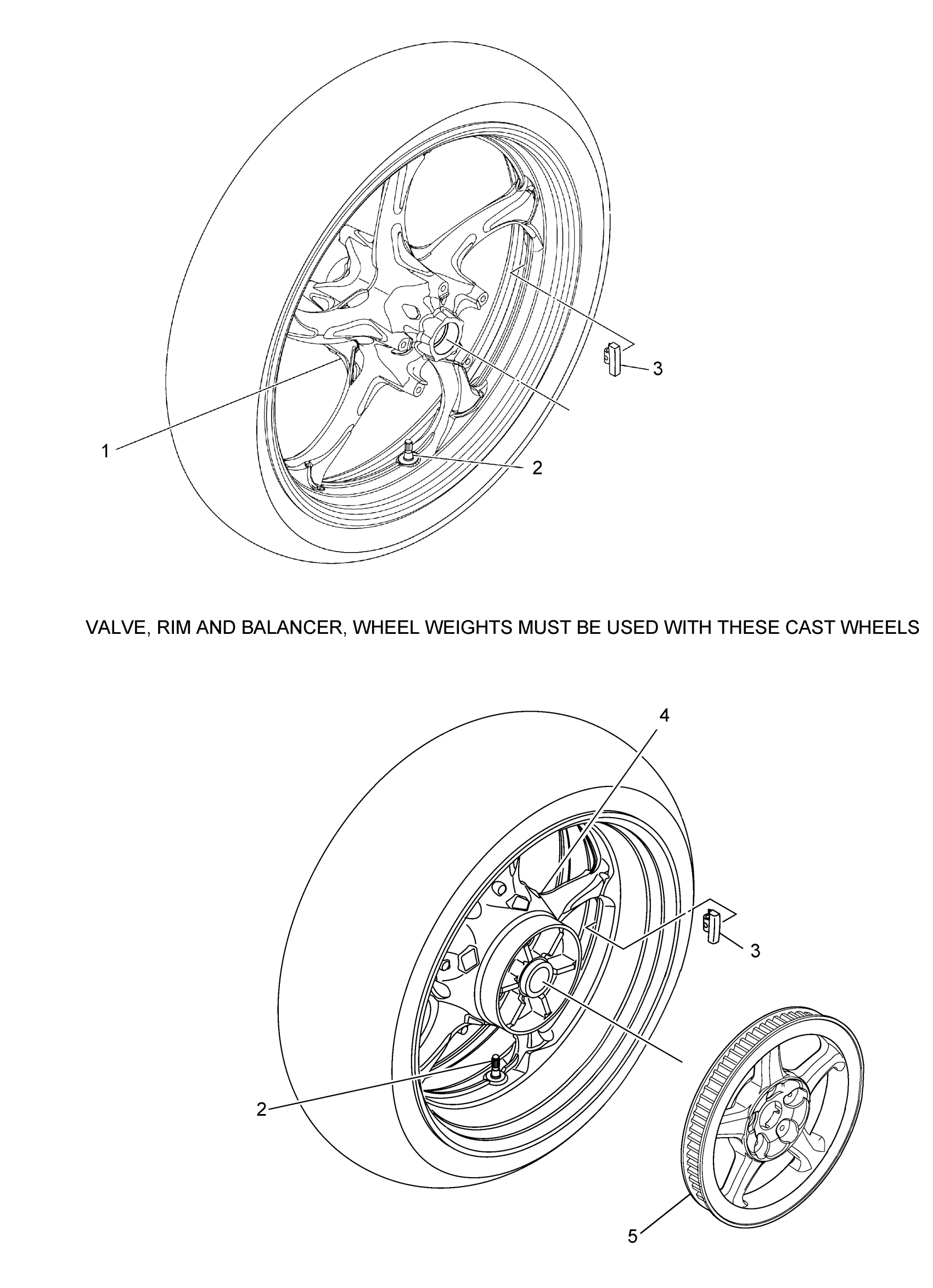 3

1

2

VALVE, RIM AND BALANCER, WHEEL WEIGHTS MUST BE USED WITH THESE CAST WHEELS

4

3

2

5