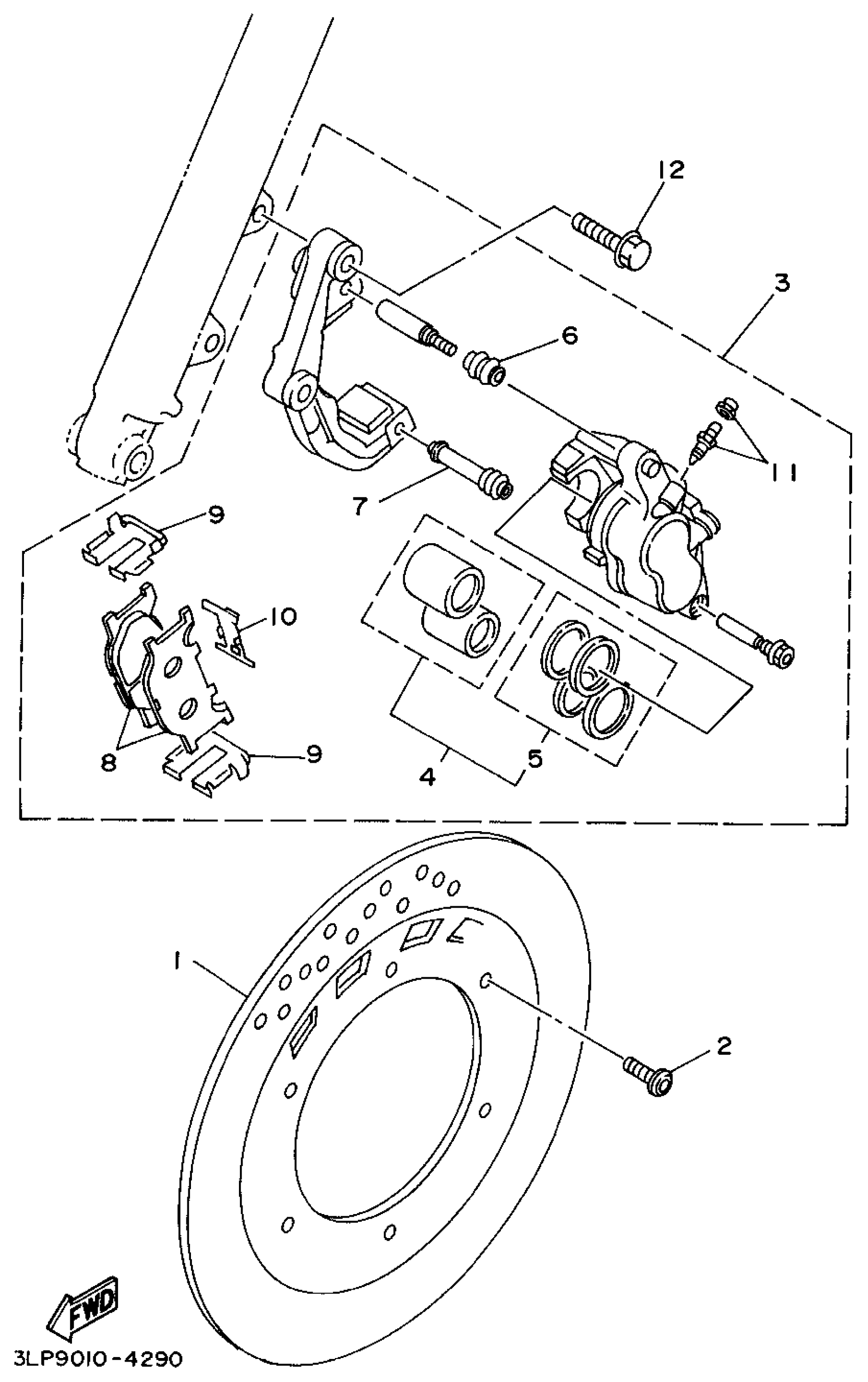 12

3

6

11

7

9

10

8

9

4

5

1

2

FWD

3LP9010-4290