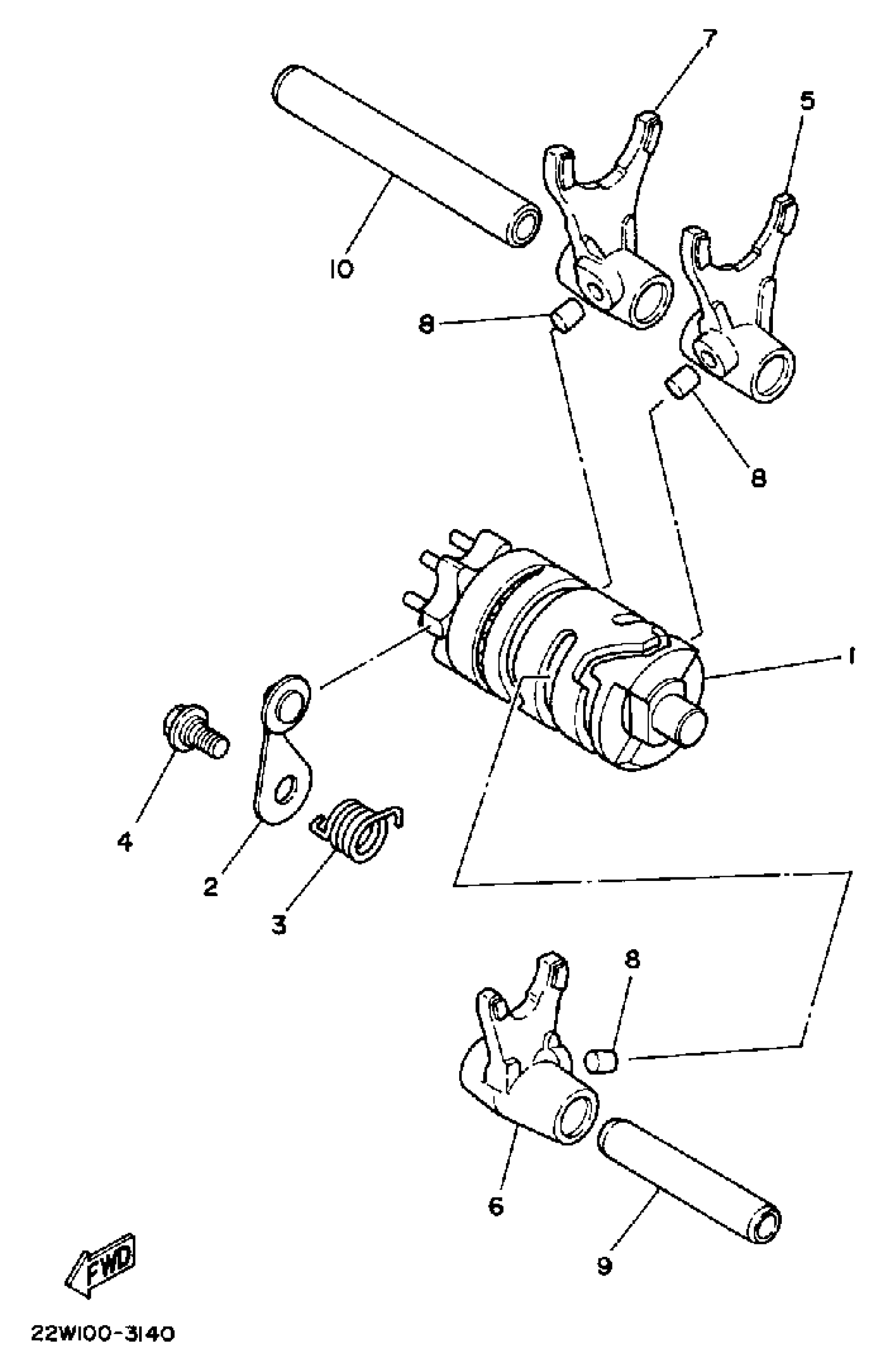 7
5
10
8
8
1
4
2
3
8
6
9
FWD
22W100-3140