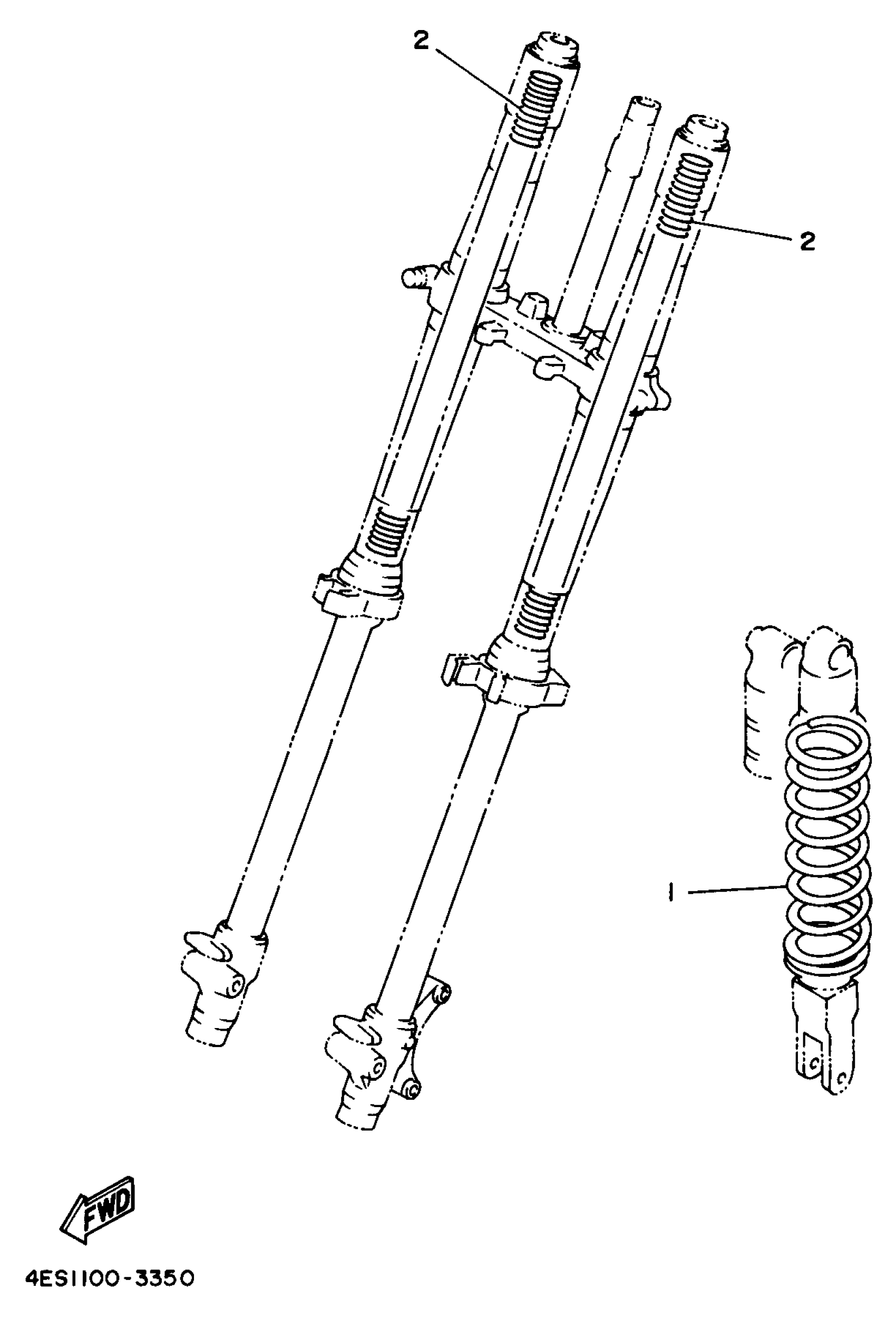 2

2

1

FWD

4ES1100-3350