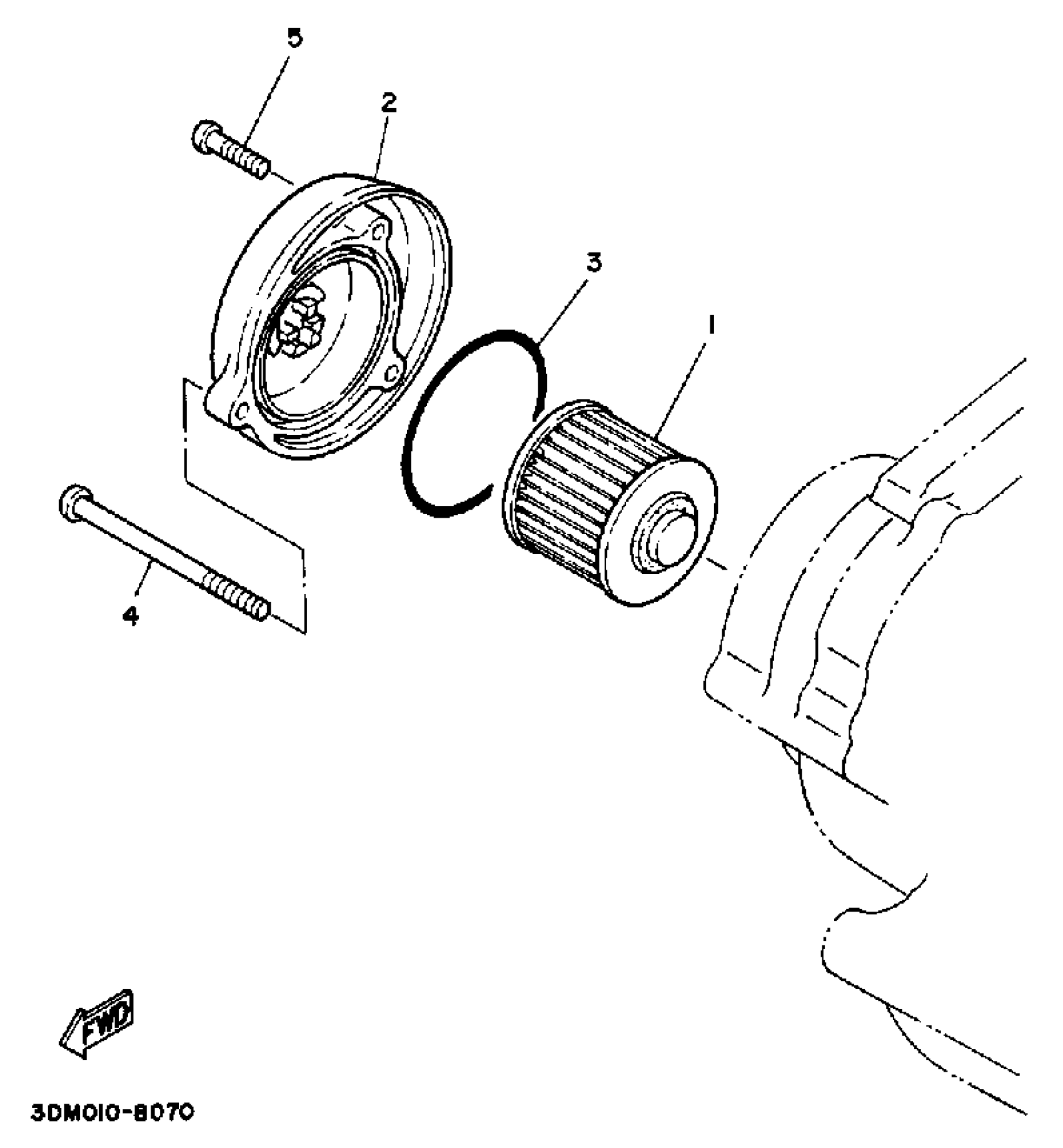 5
2
3
1
4
FWD
3DM010-8070