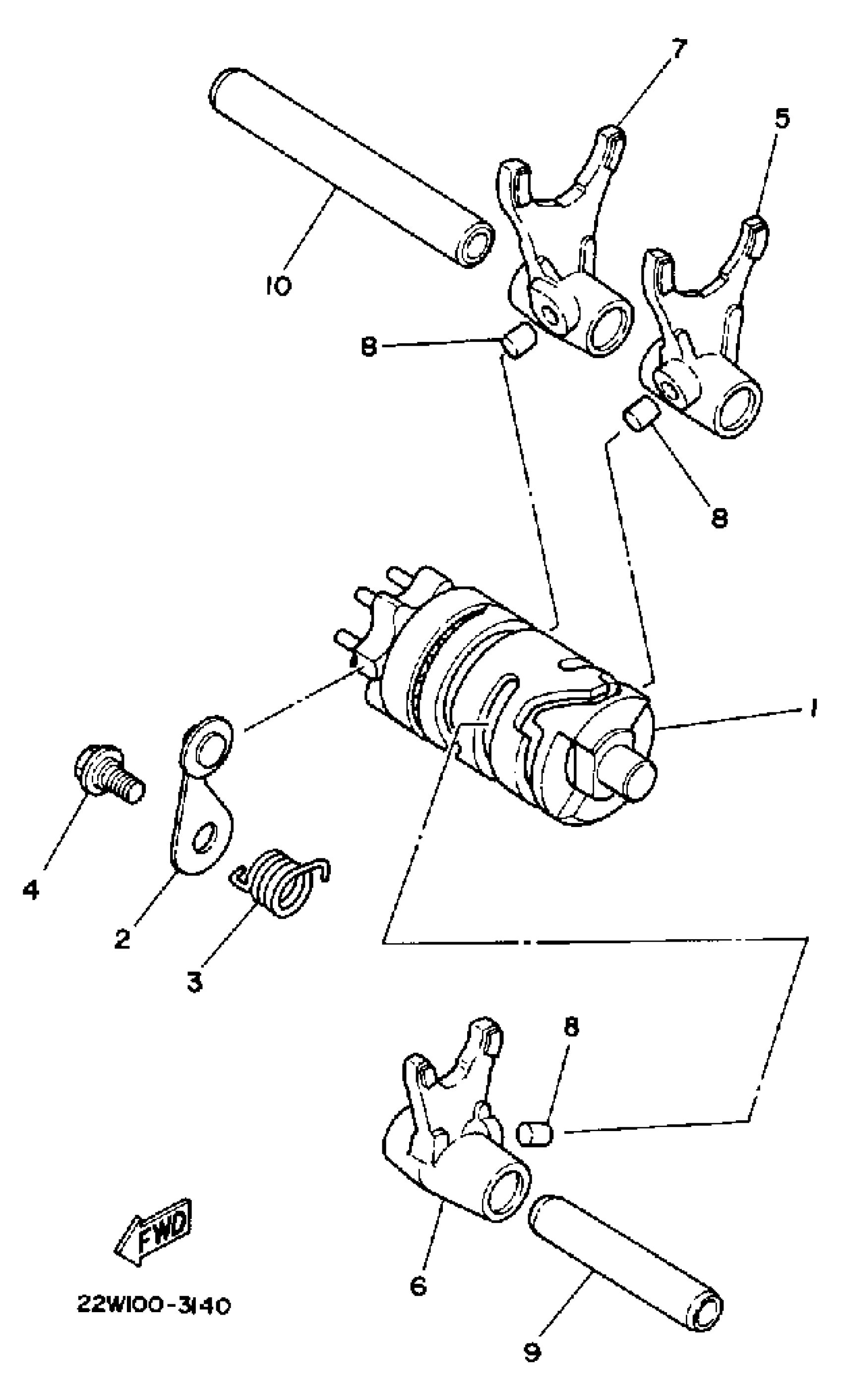 7
5
10
8
8
1
4
2
3
8
FWD
6
9
22W100-3140