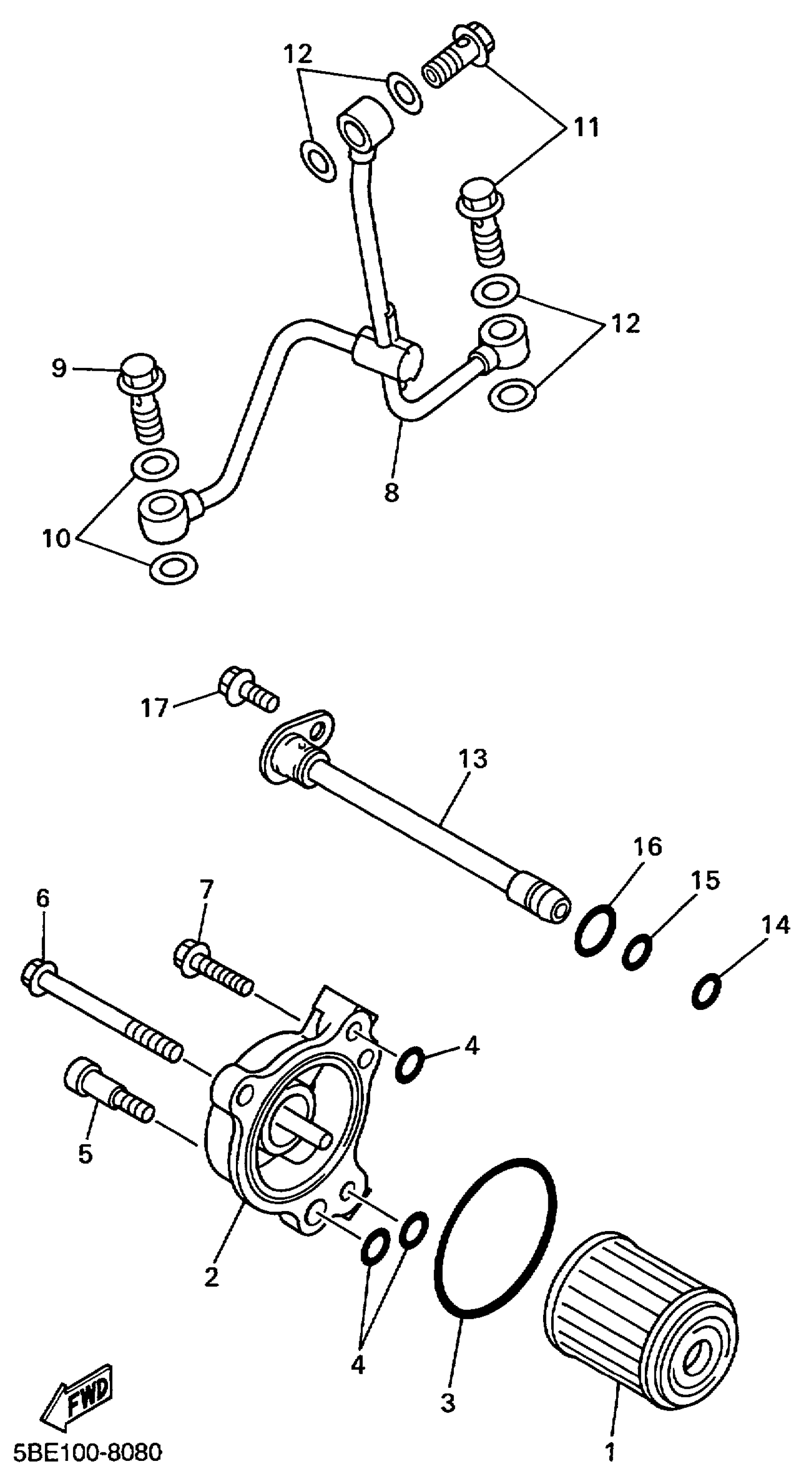 12
11
12
9
8
10
17
13
16
15
14
6
7
4
5
2
4
3
1
FWD
5BE100-8080