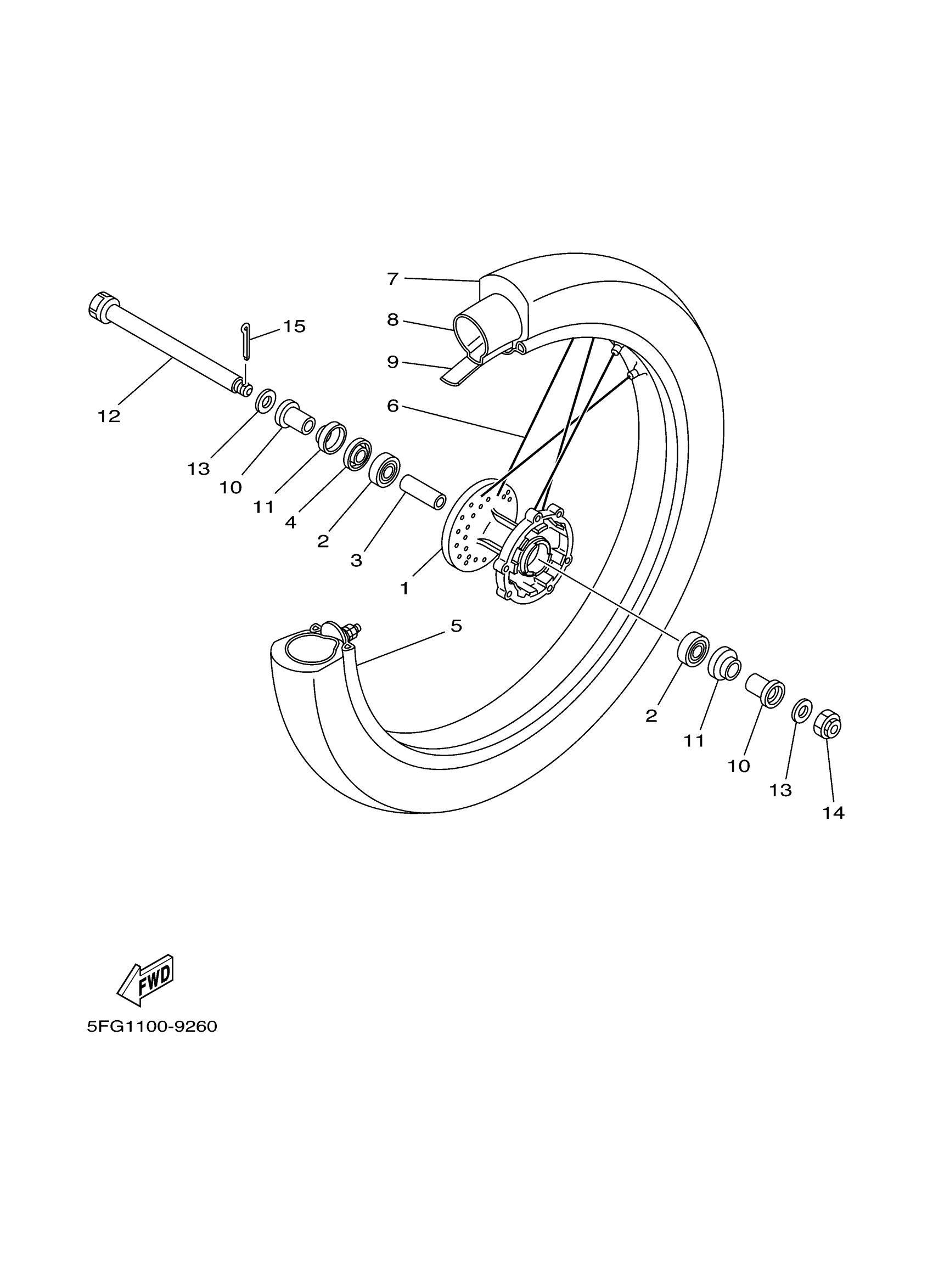 7
8
15
9
12
6
13
10
11
4
2
3
1
5
2
11
10
13
14
FWD
5FG1100-9260