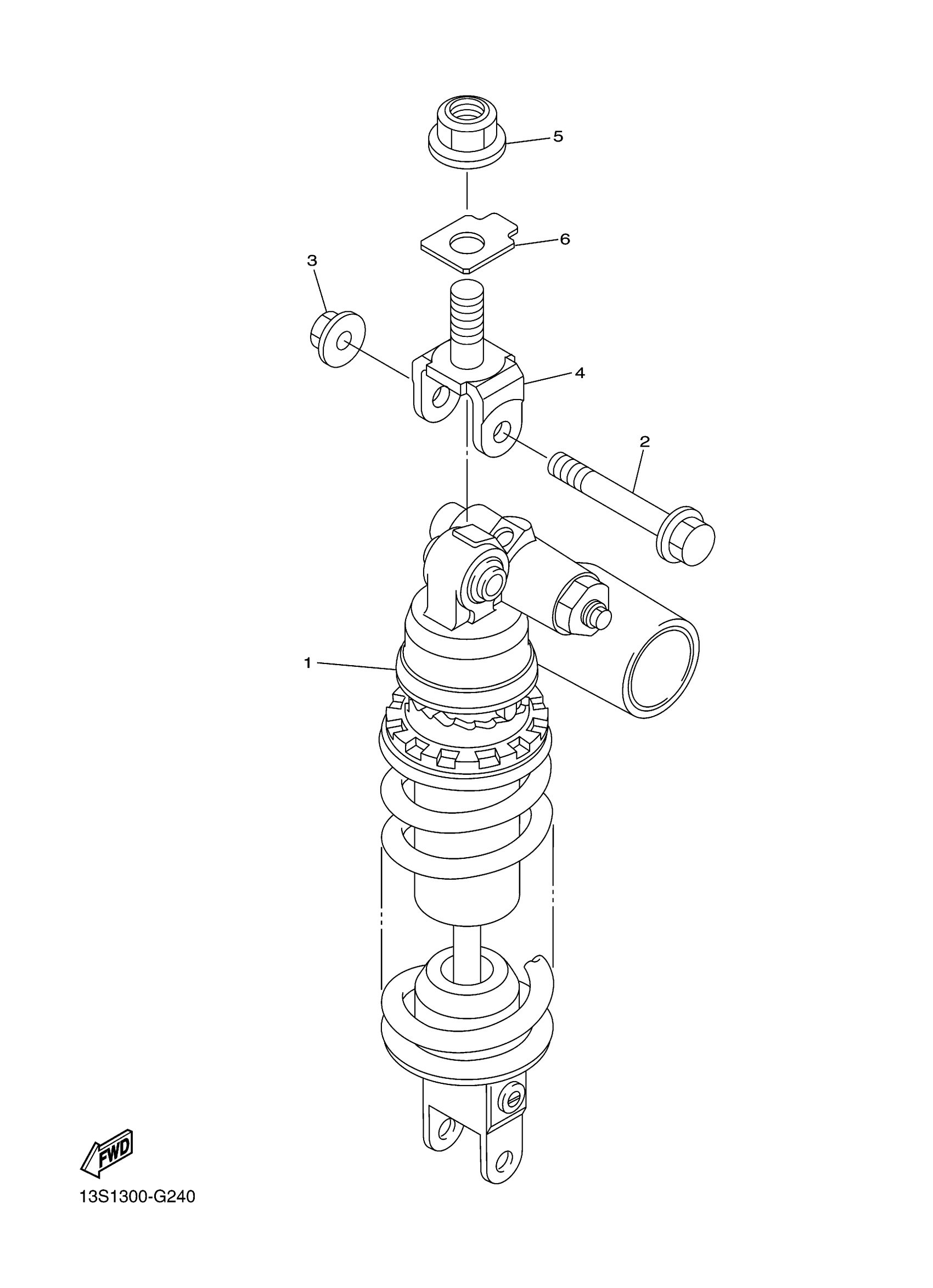 5

6

3

4

2

1

FWD

13S1300-G240