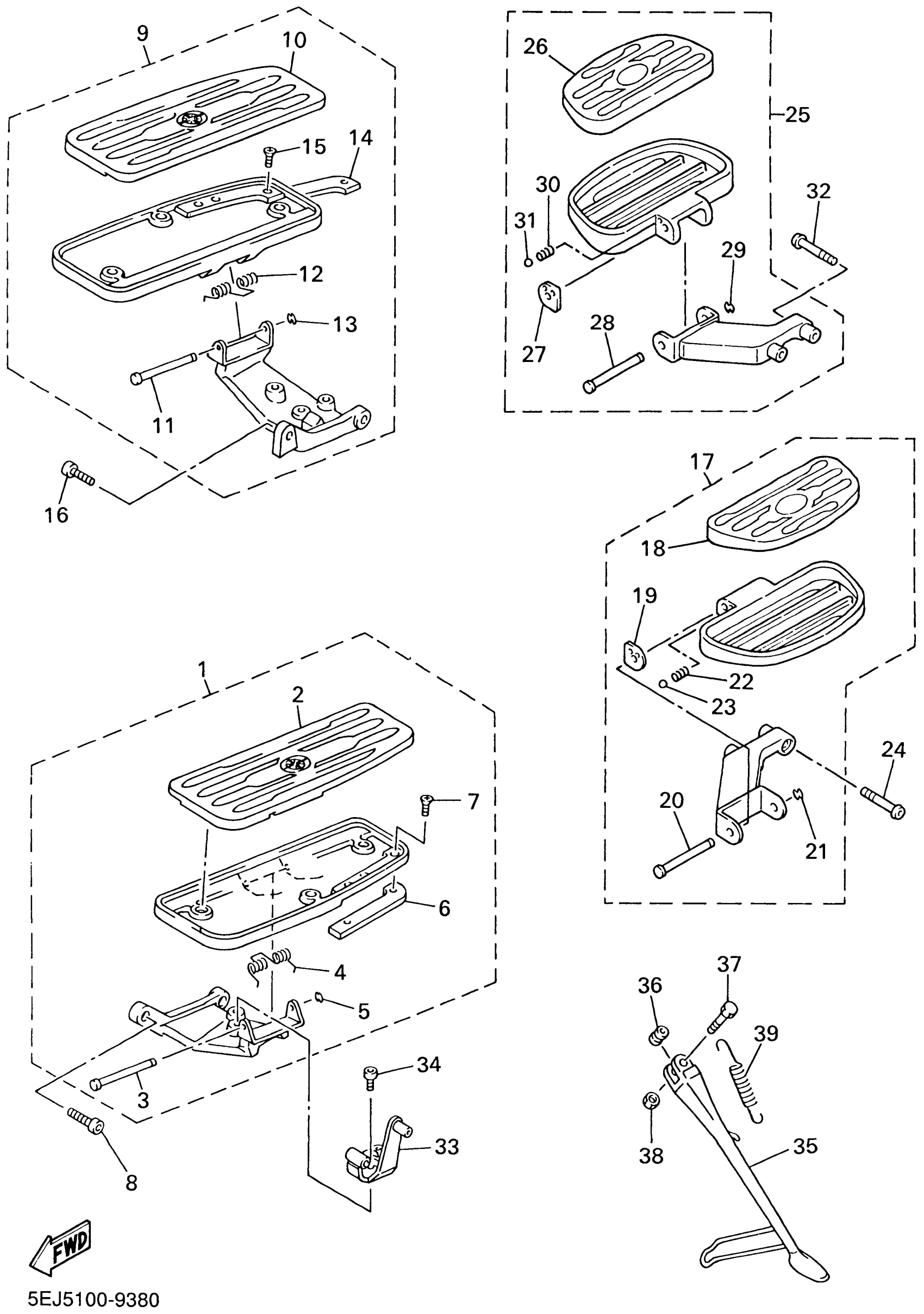 9
10
15
14
12
13
11
16
26
25
30
31
32
29
27
28
17
18
19
22
23
24
20
21
1
2
7
6
4
5
3
8
34
33
36
37
39
38
35
FWD
5EJ5100-9380