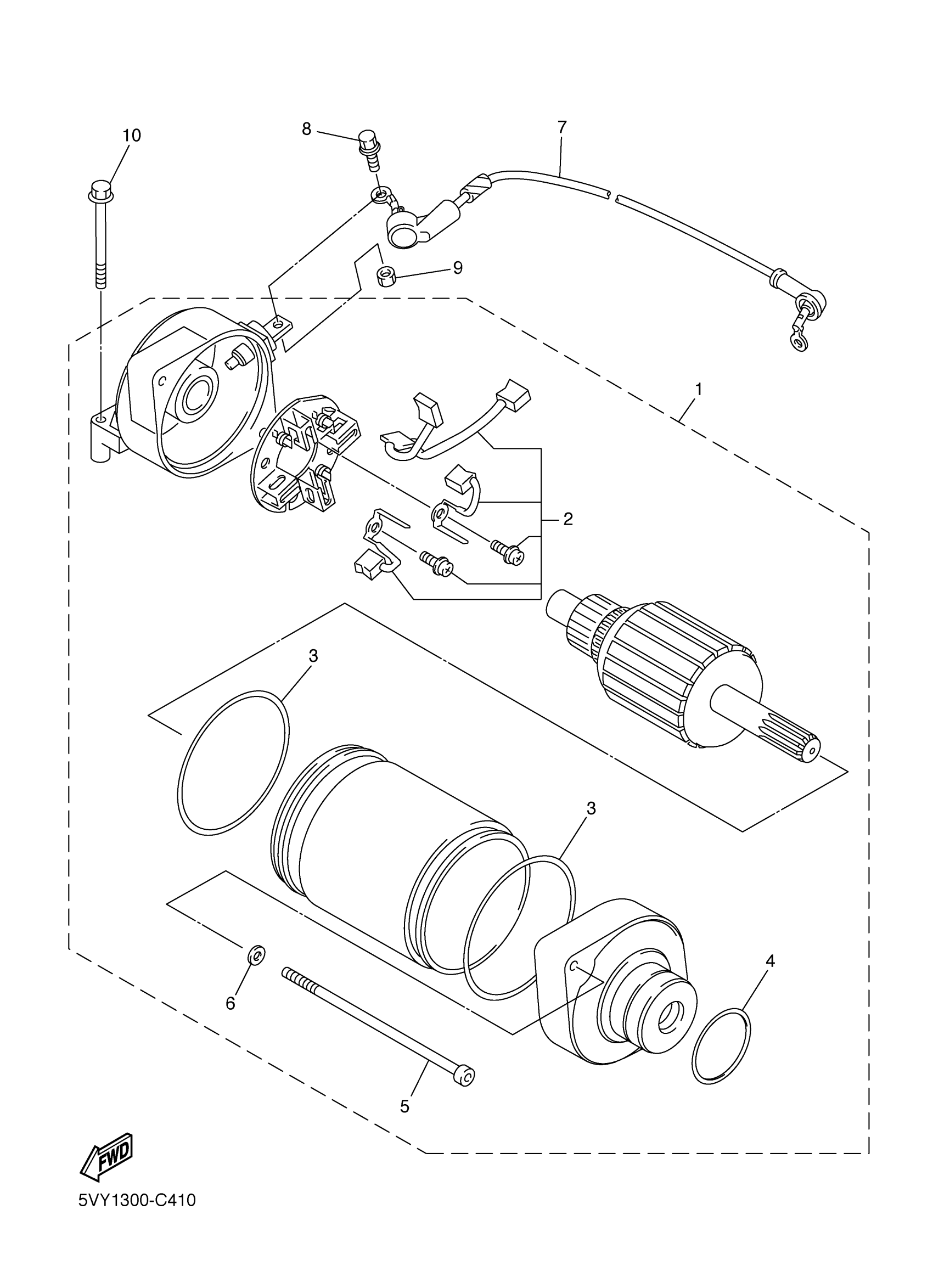 10
8
7
9
1
2
3
3
4
6
5
FWD
5VY1300-C410