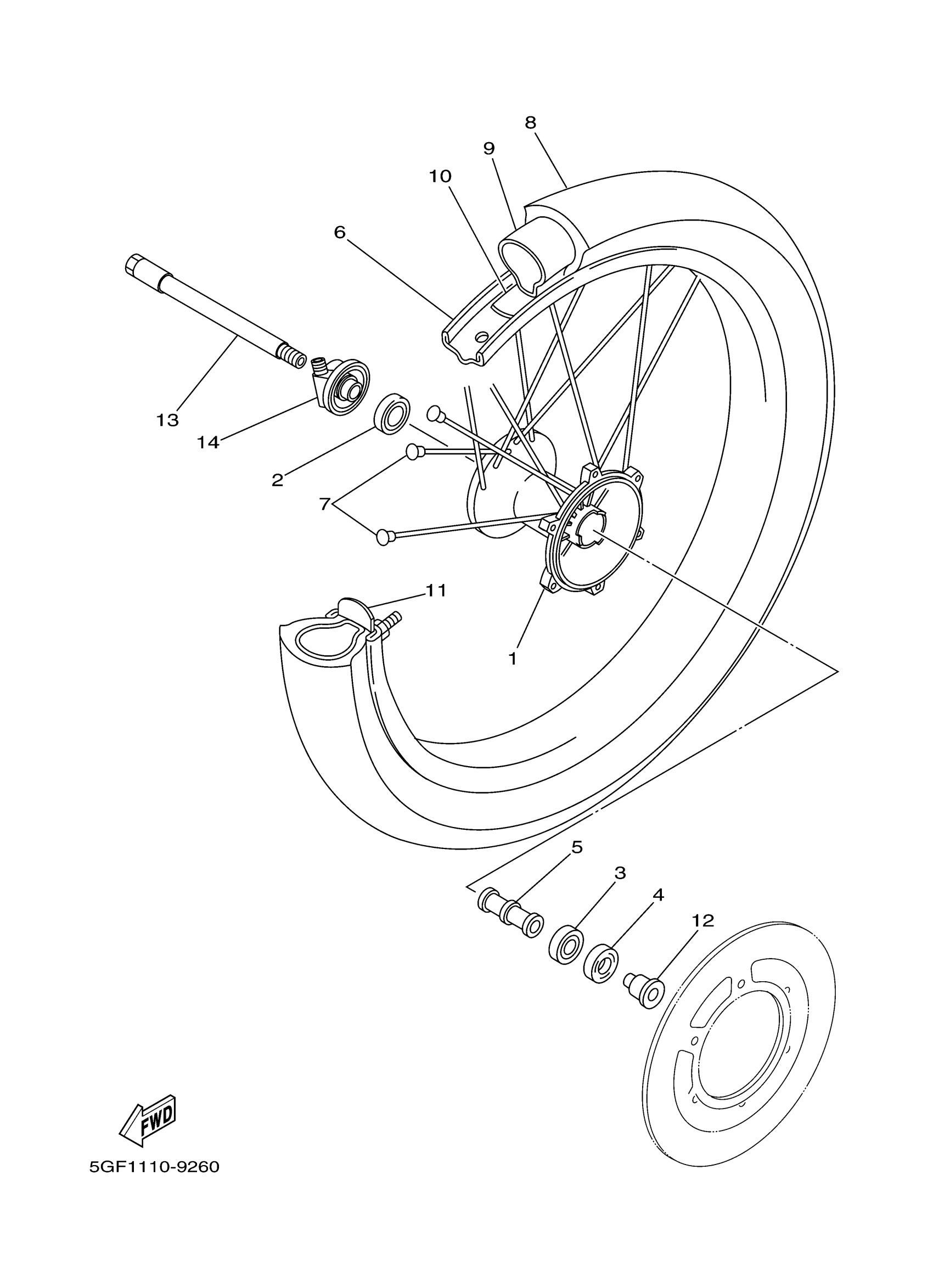 8
9
10
6
13
14
2
7
11
1
5
3
4
12
FWD
5GF1110-9260