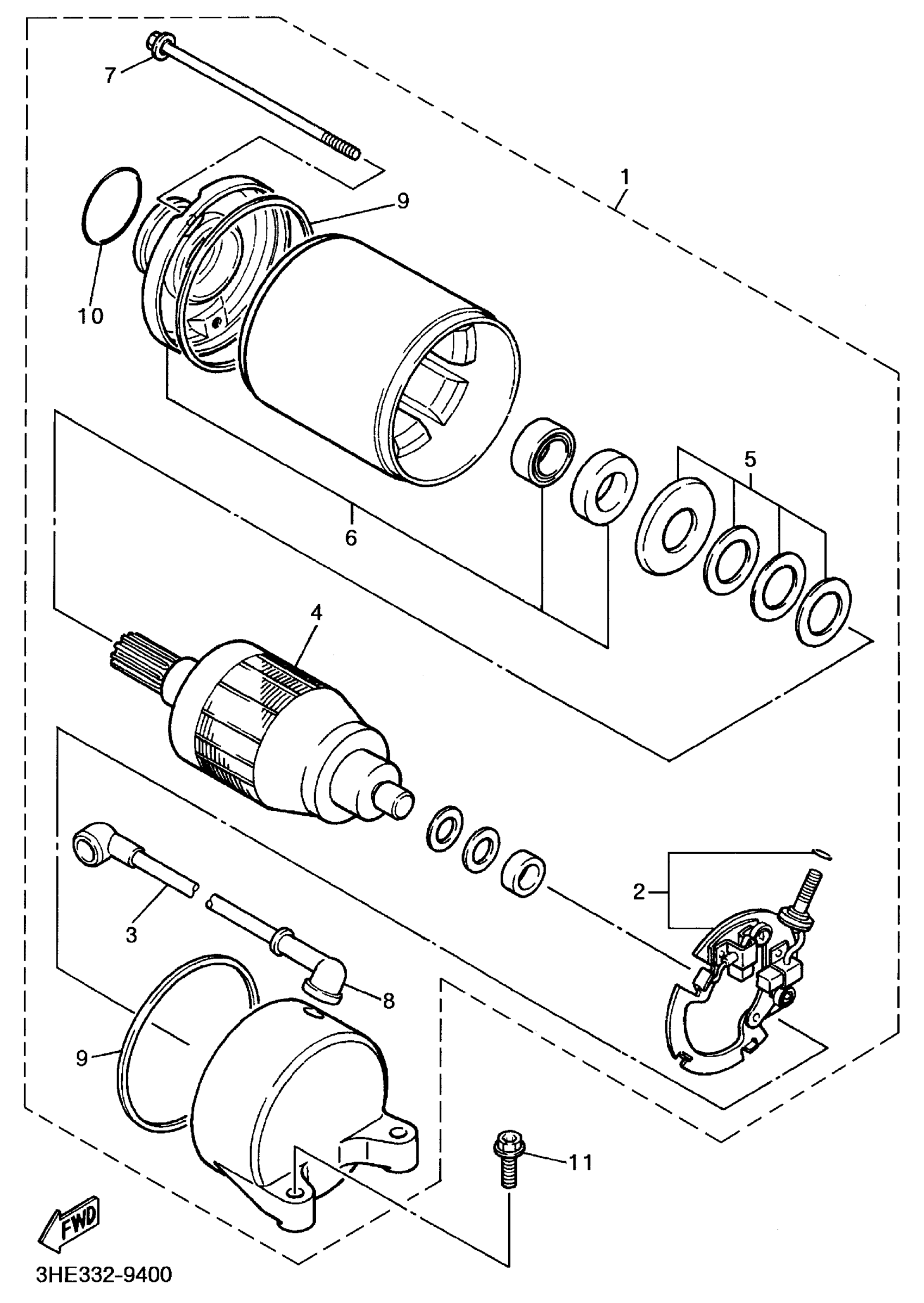 7
1
9
10
5
6
4
2
3
8
9
11
FWD
3HE332-9400