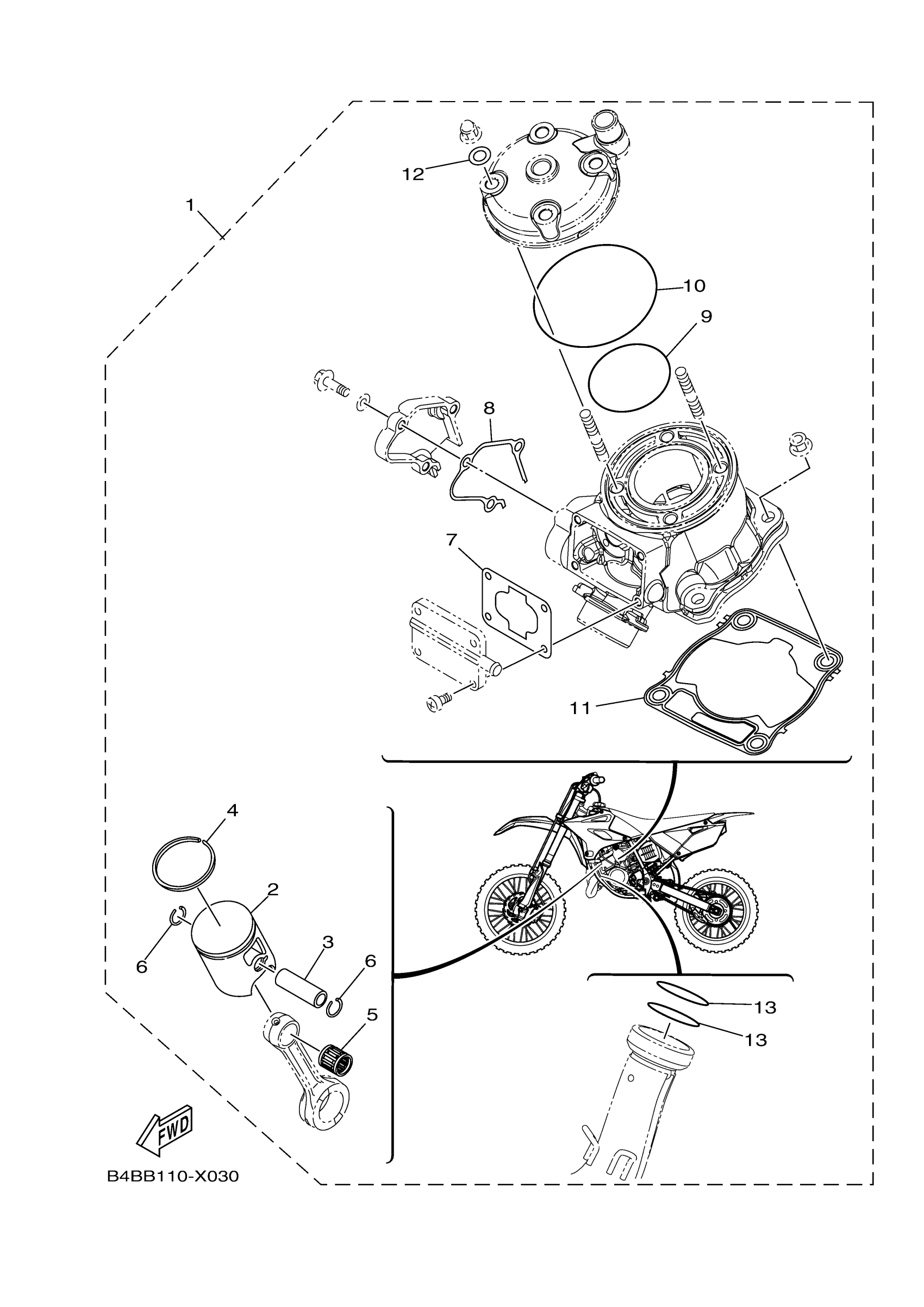 12
1
10
9
8
7
11
4
2
6
3
6
5
13
13
FWD
B4BB110-X030