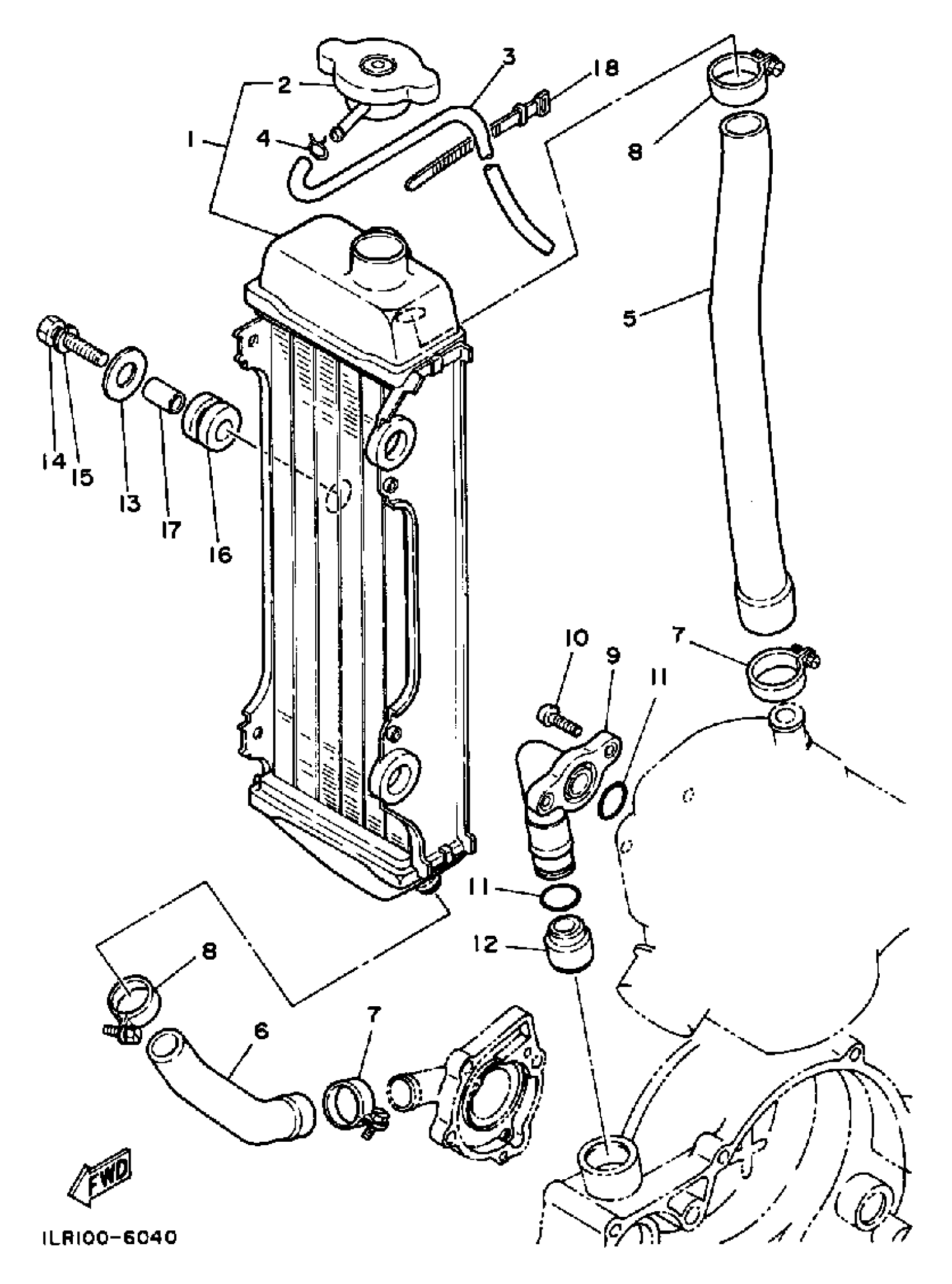 2
3
18
1
4
8
5
14
15
13
17
16
10
9
11
7
11
12
8
7
6
FWD
ILR100-6040