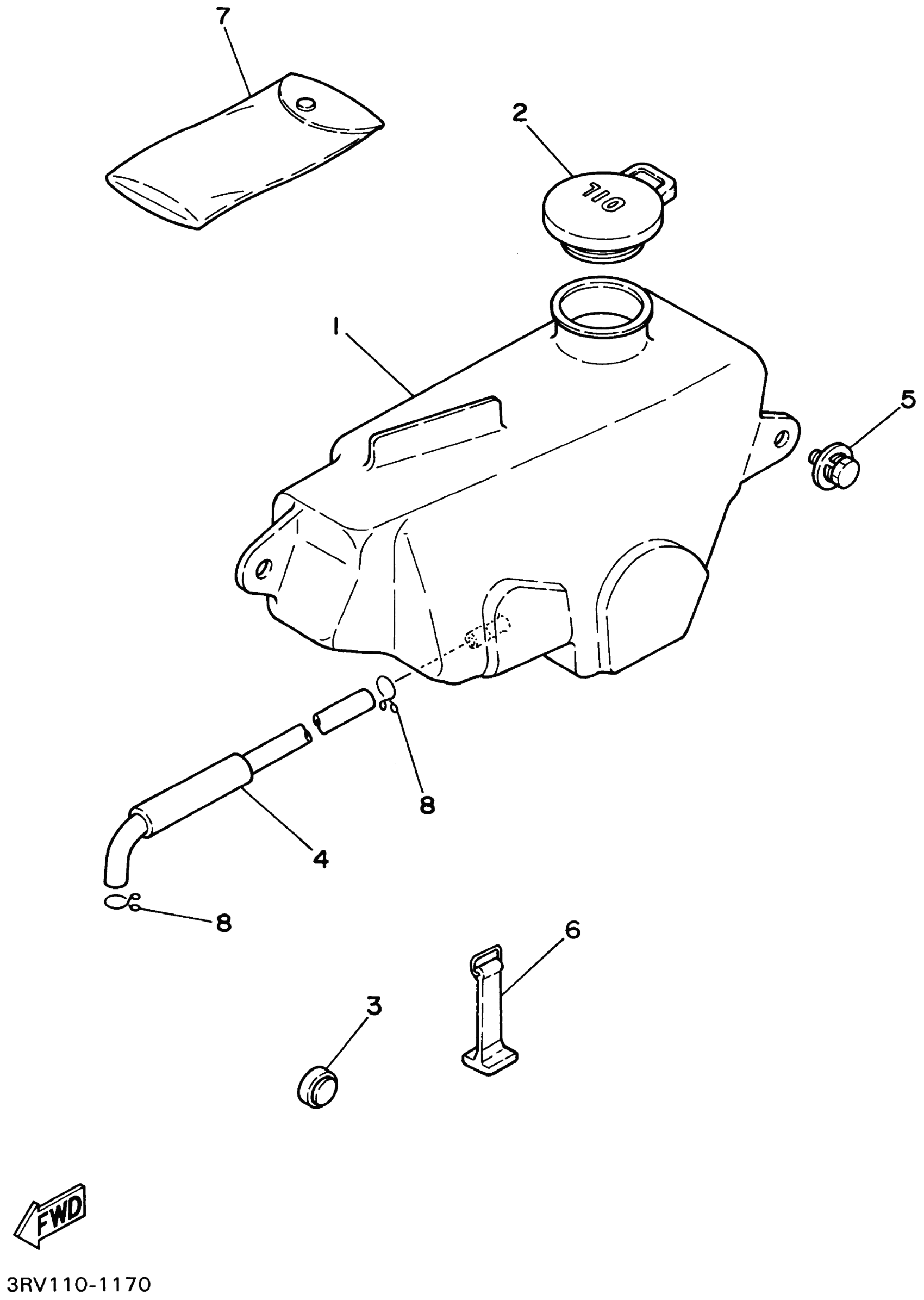 7

2

OIL

1

5

8

4

8

6

3

FWD

3RV110-1170