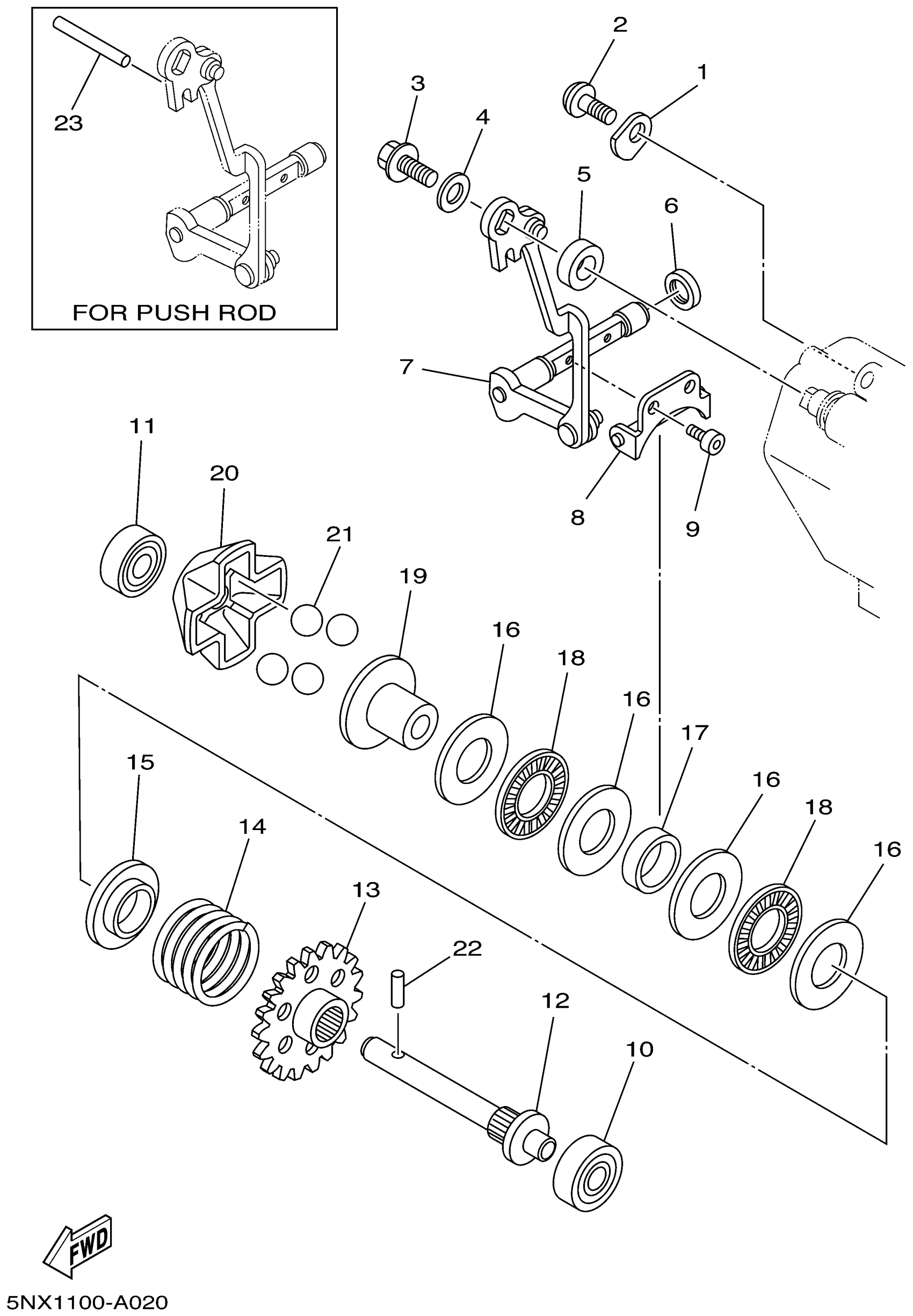 23

FOR PUSH ROD

2
1
3
4
5
6
7
8
9
11
20
21
19
16
18
16
17
16
18
16
15
14
13
22
12
10

FWD

5NX1100-A020