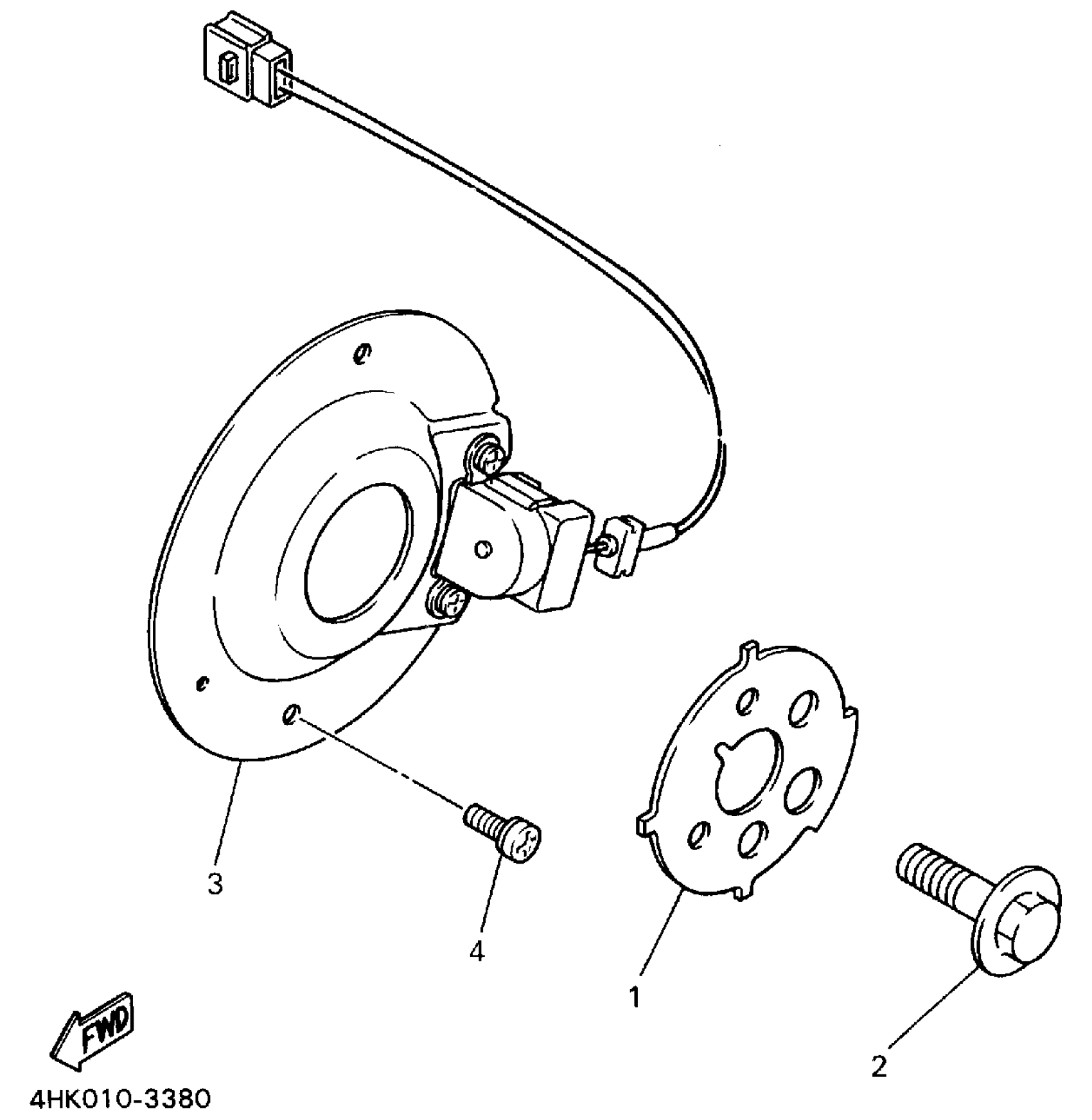 3

4

1

2

FWD

4HK010-3380