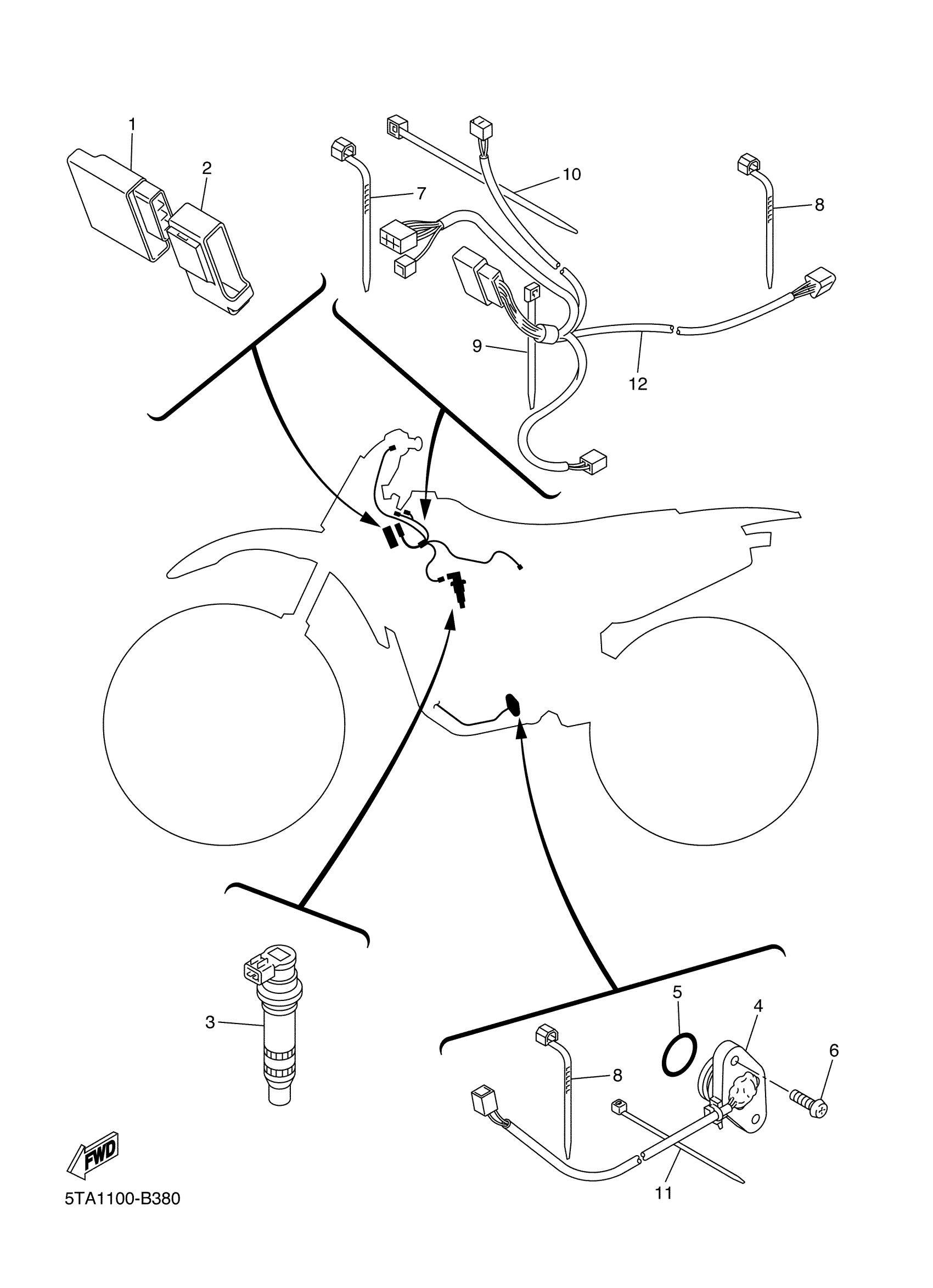 1
2
7
10
8
9
12
3
5
4
6
8
11
FWD
5TA1100-B380