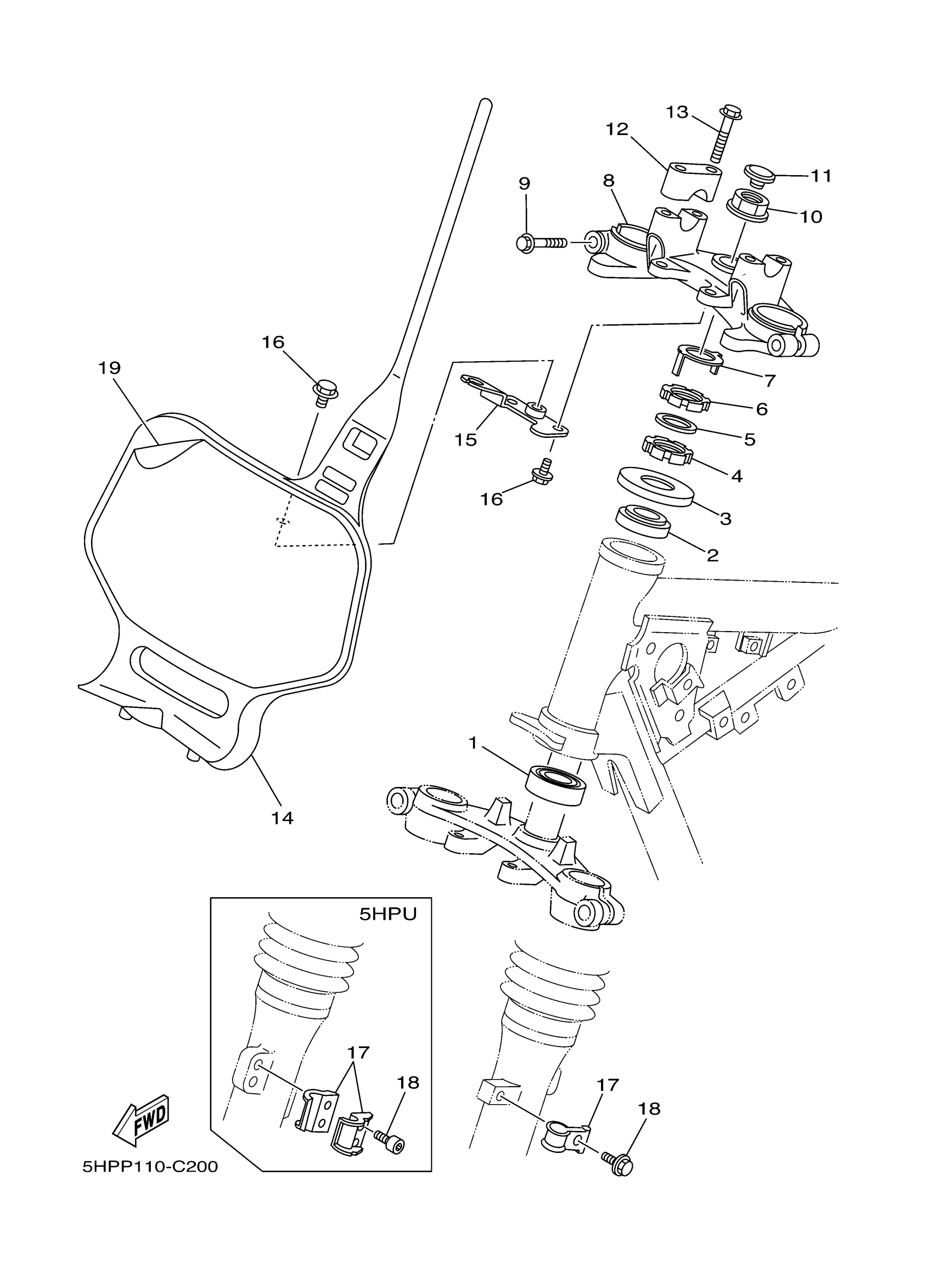 13
12
11
9
8
10
16
19
7
6
15
5
4
16
3
2
1
14
5HPU
17
18
17
18
FWD
5HPP110-C200