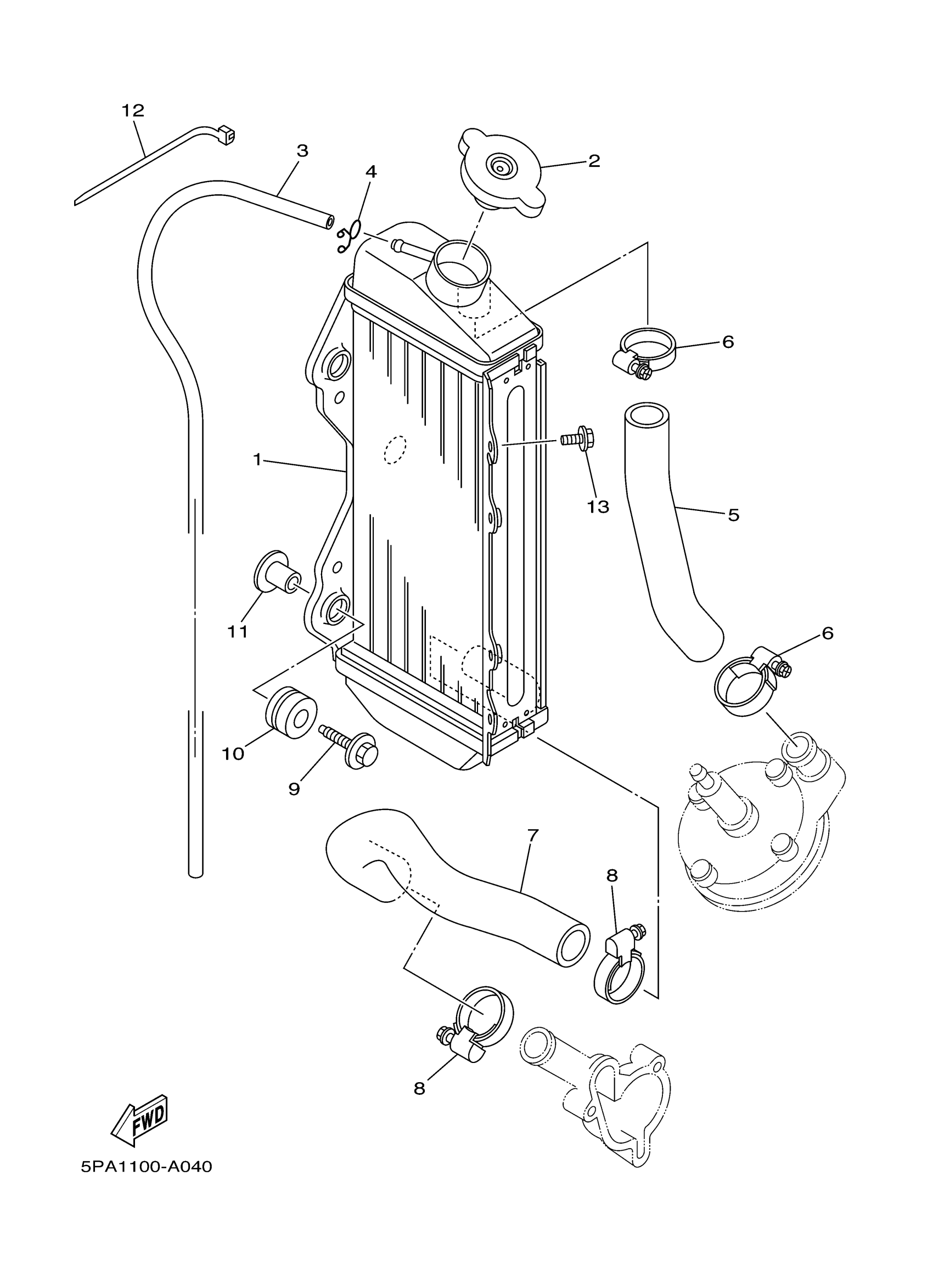 12
3
4
2
6
1
13
5
11
6
10
9
7
8
8
FWD
5PA1100-A040