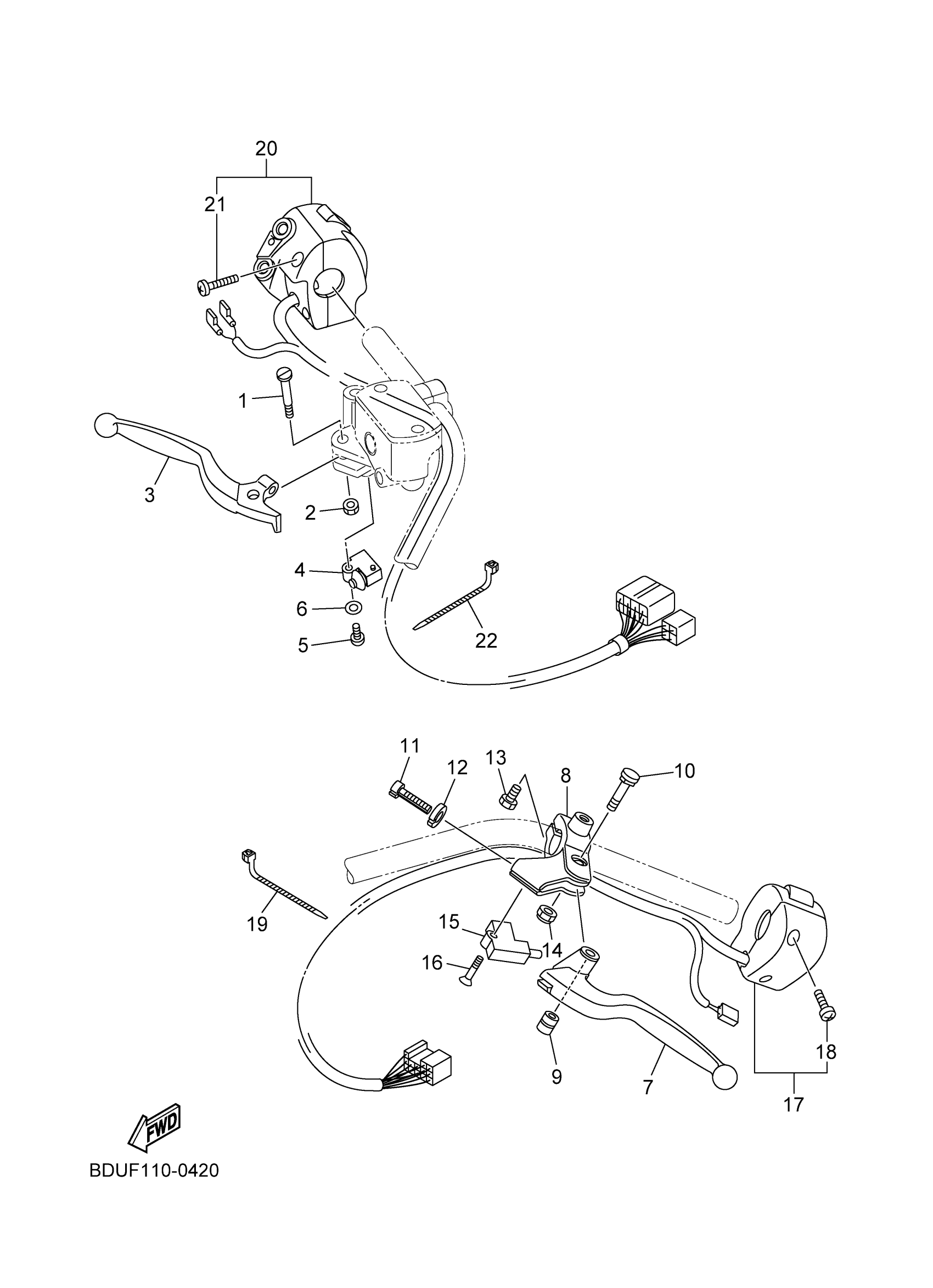 20
21
1
3
2
4
6
5
22
11
12
13
8
10
19
15
14
16
9
7
18
17
FWD
BDUF110-0420