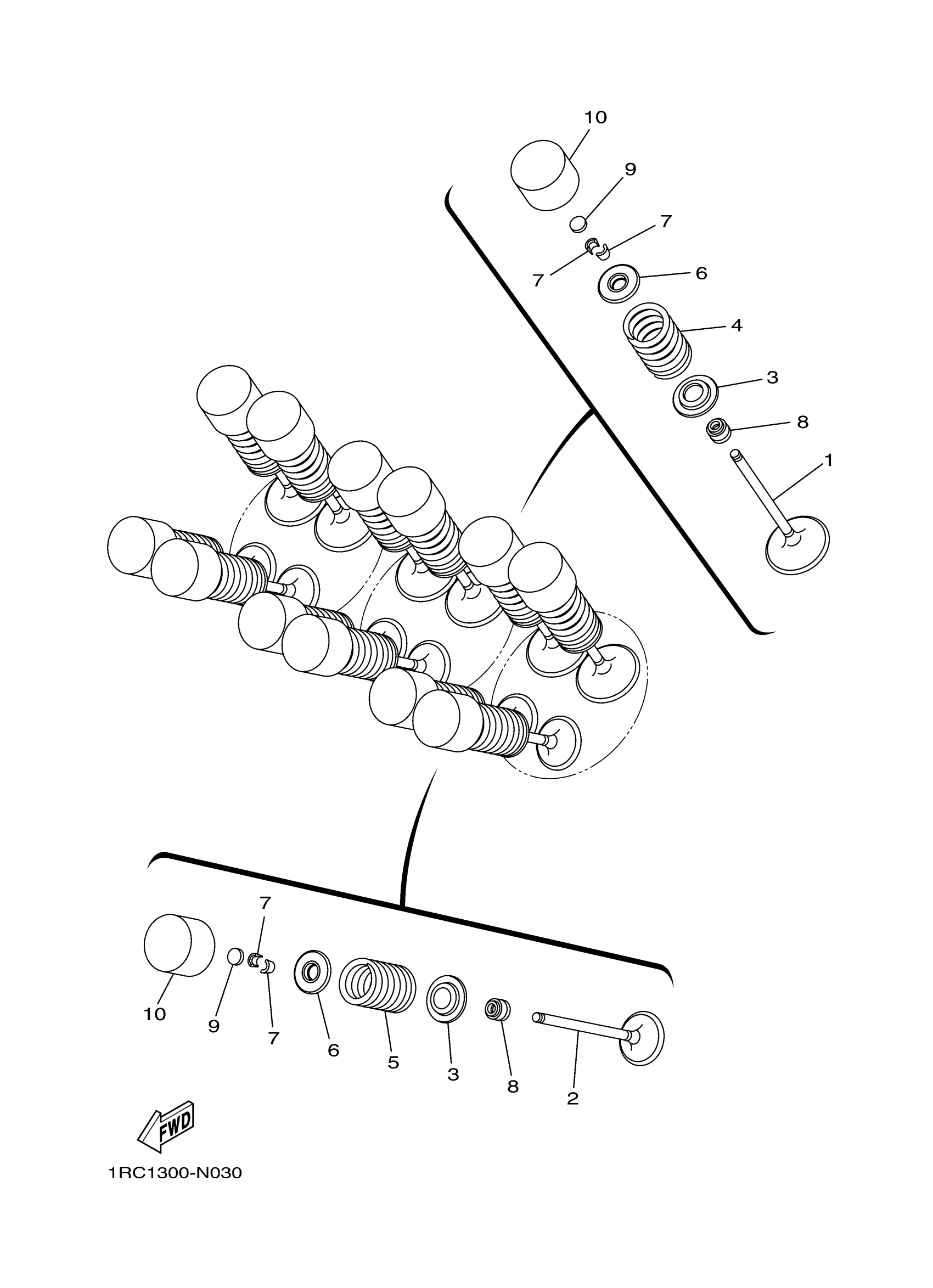 10
9
7
7
6
4
3
8
1

7
10
9
7
6
5
3
8
2

FWD

1RC1300-N030