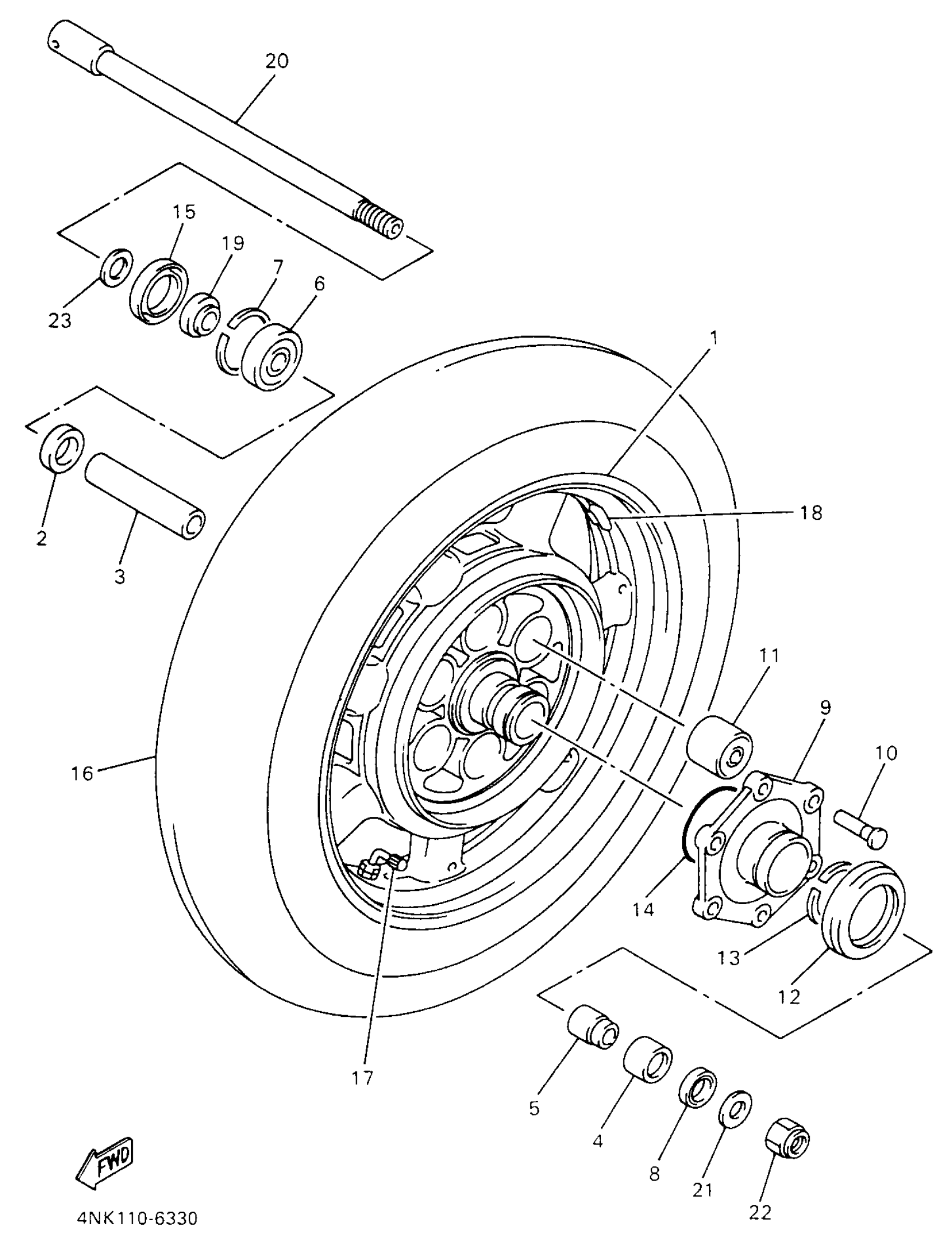 20

15
19
7
6
23

1

2
3

18

11
9
10
16

14
13
12

17

5
4
8
21
22

FWD

4NK110-6330