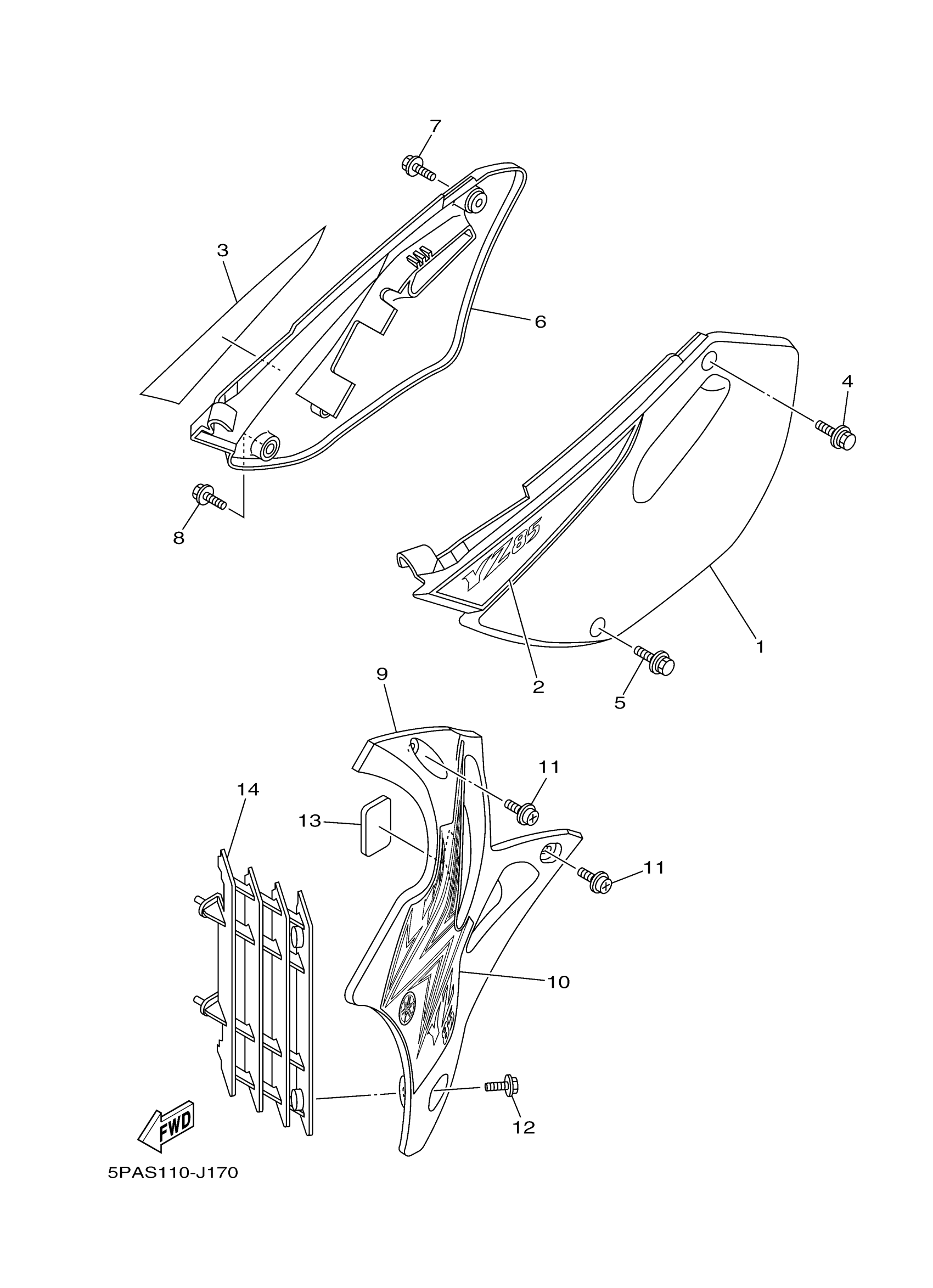 7

3

6

4

8

YZ85

1

2

5

9

11

14

13

11

10

12

FWD

5PAS110-J170