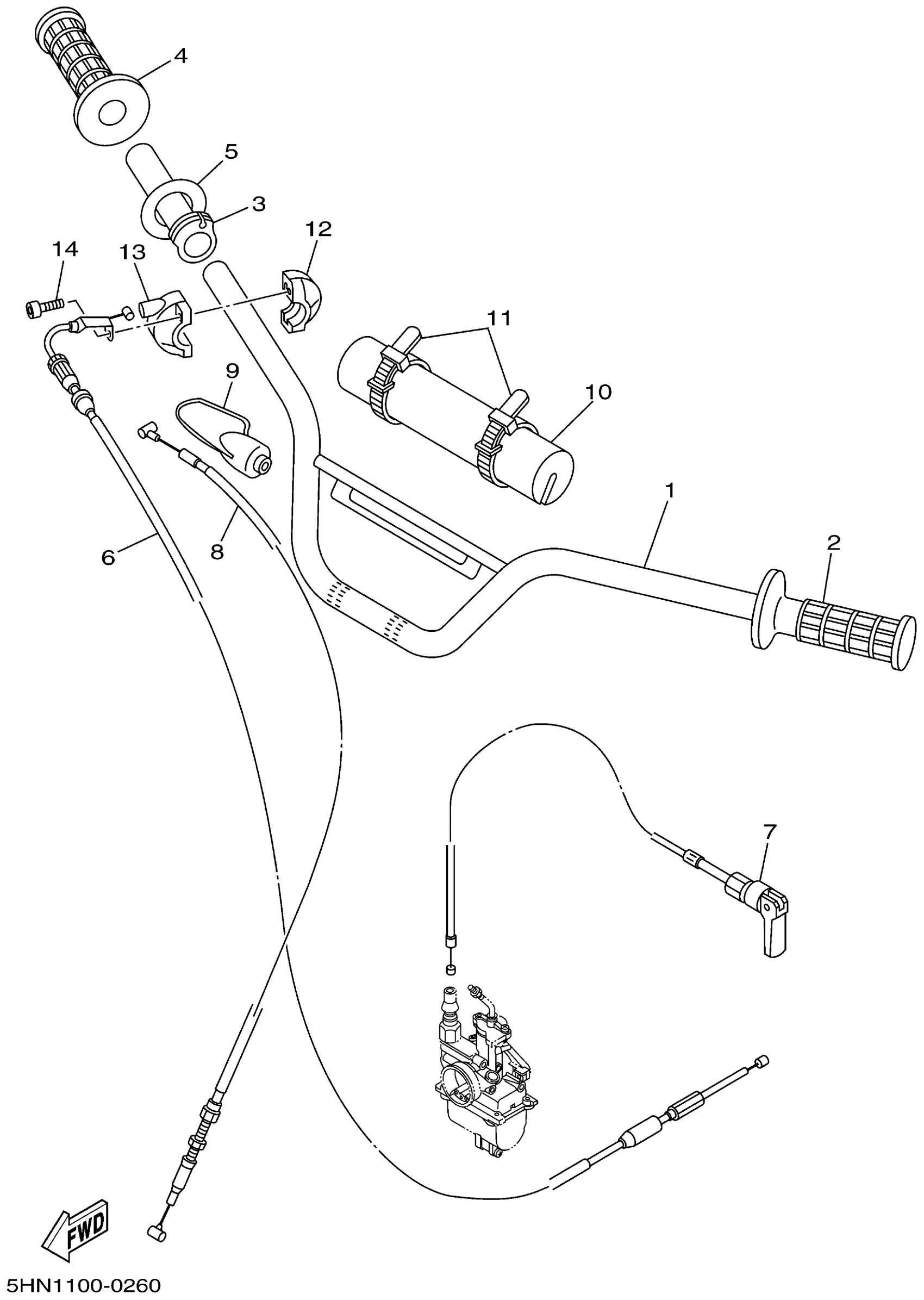 4
5
3
12
14
13
11
9
10
1
2
6
8
7
FWD
5HN1100-0260